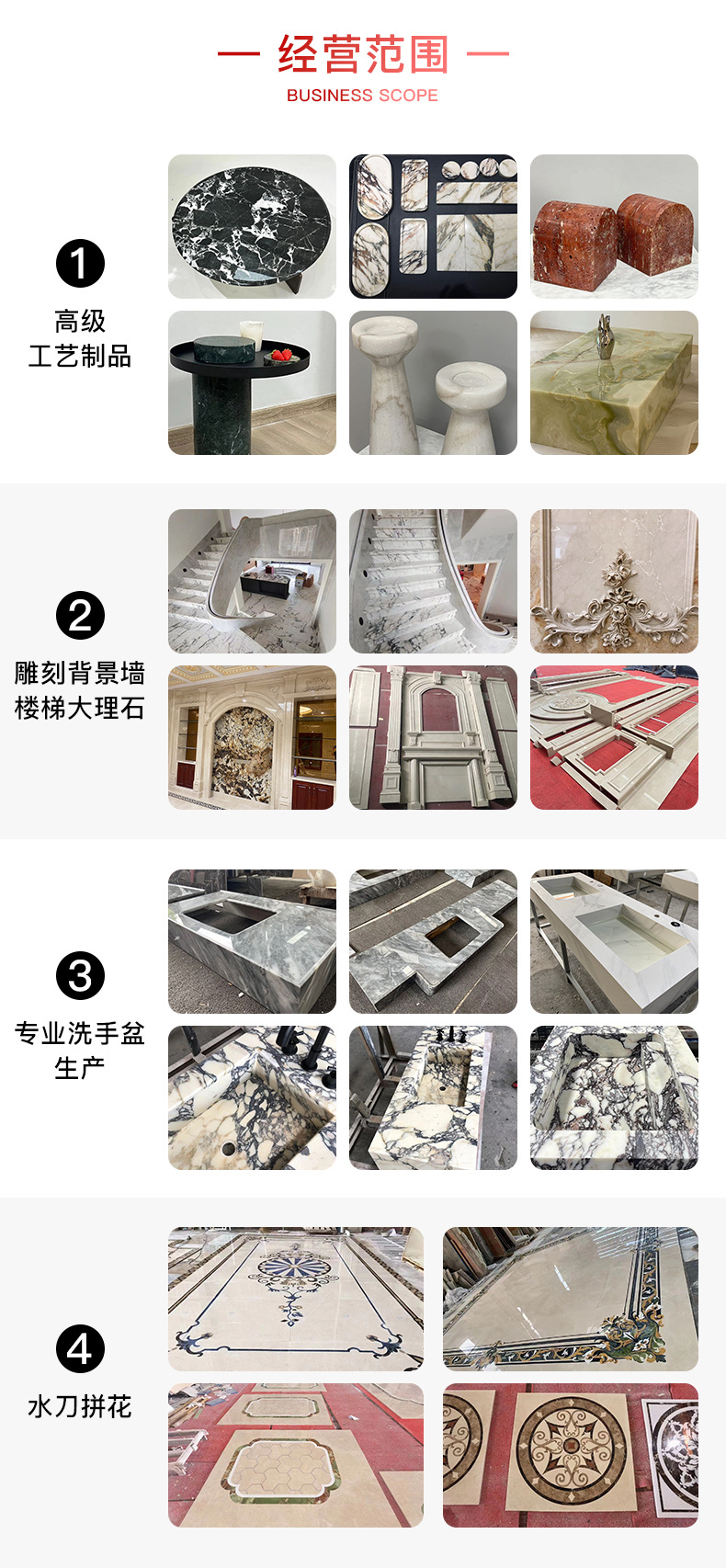 — 经营范围 —
BUSINESS SCOPE

1
高级
工艺制品

2
雕刻背景墙
楼梯大理石

3
专业洗手盆
生产

4
水刀拼花