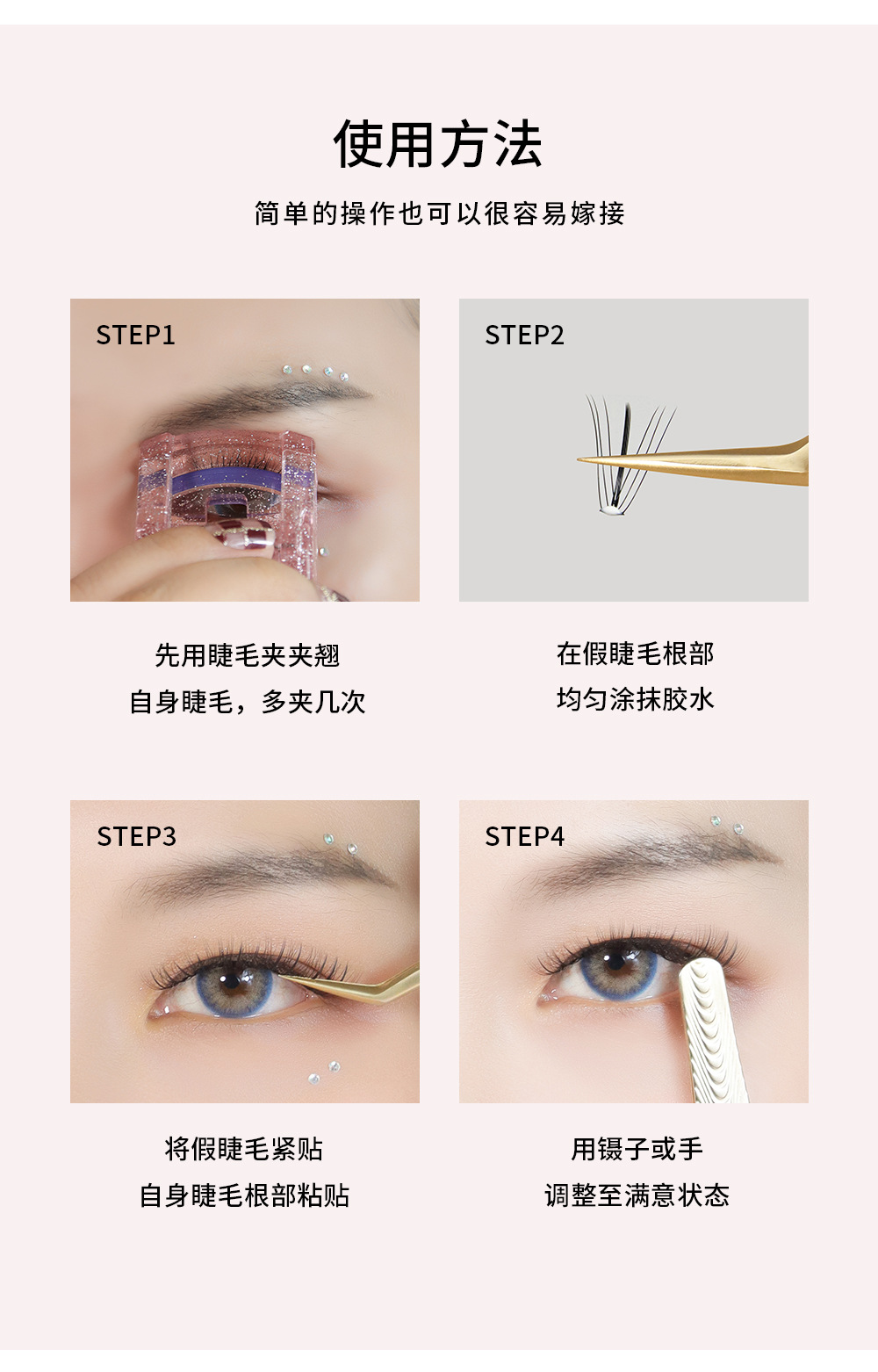 使用方法

简单的操作也可以很容易嫁接

STEP1

先用睫毛夹夹翘
自身睫毛，多夹几次

STEP2

在假睫毛根部
均匀涂抹胶水

STEP3

将假睫毛紧贴
自身睫毛根部粘贴

STEP4

用镊子或手
调整至满意状态