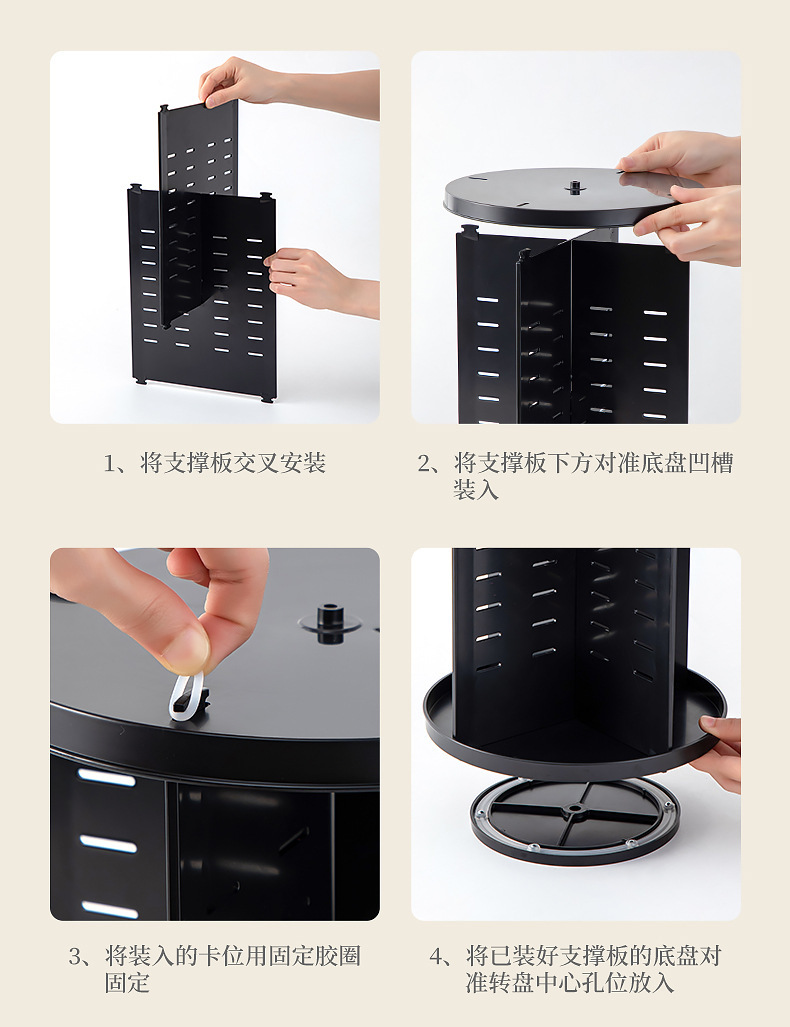 1、将支撑板交叉安装

2、将支撑板下方对准底盘凹槽装入

3、将装入的卡位用固定胶圈固定

4、将已装好支撑板的底盘对准转盘中心孔位放入