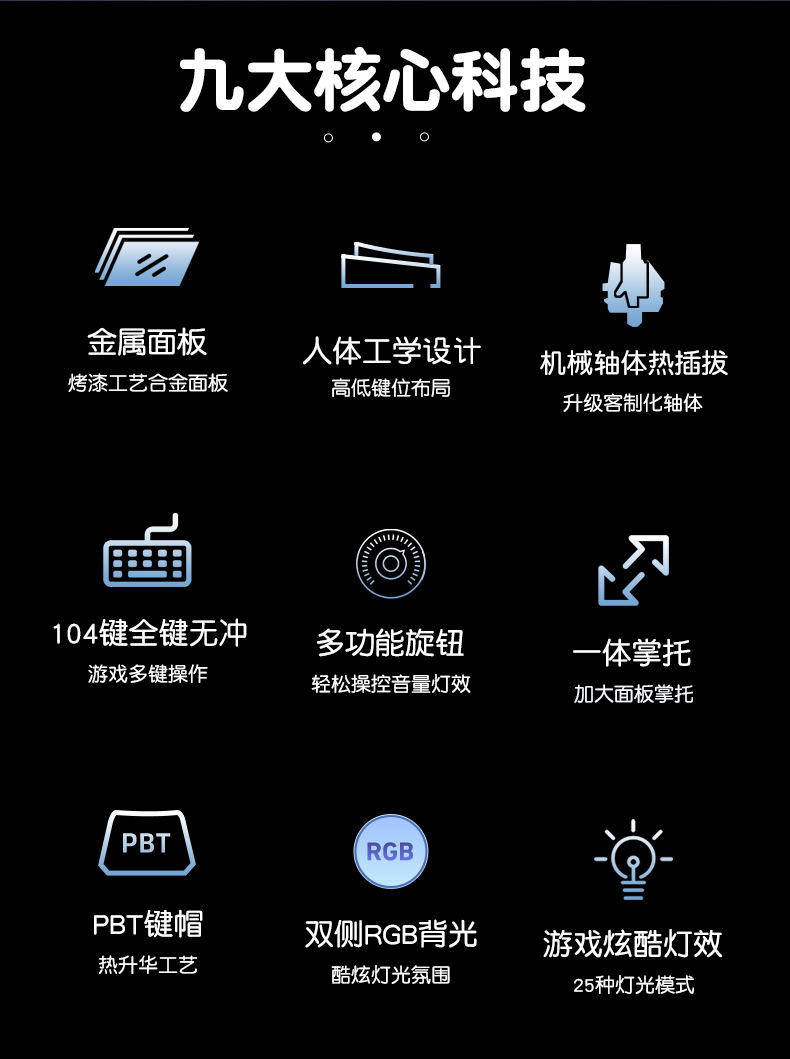 九大核心科技

金属面板
烤漆工艺合金面板

人体工学设计
高低键位布局

机械轴体热插拔
升级客制化轴体

104键全键无冲
游戏多键操作

多功能旋钮
轻松操控音量灯效

一体掌托
加大面板掌托

PBT

PBT键帽
热升华工艺

RGB

双侧RGB背光
酷炫灯光氛围

游戏炫酷灯效
25种灯光模式