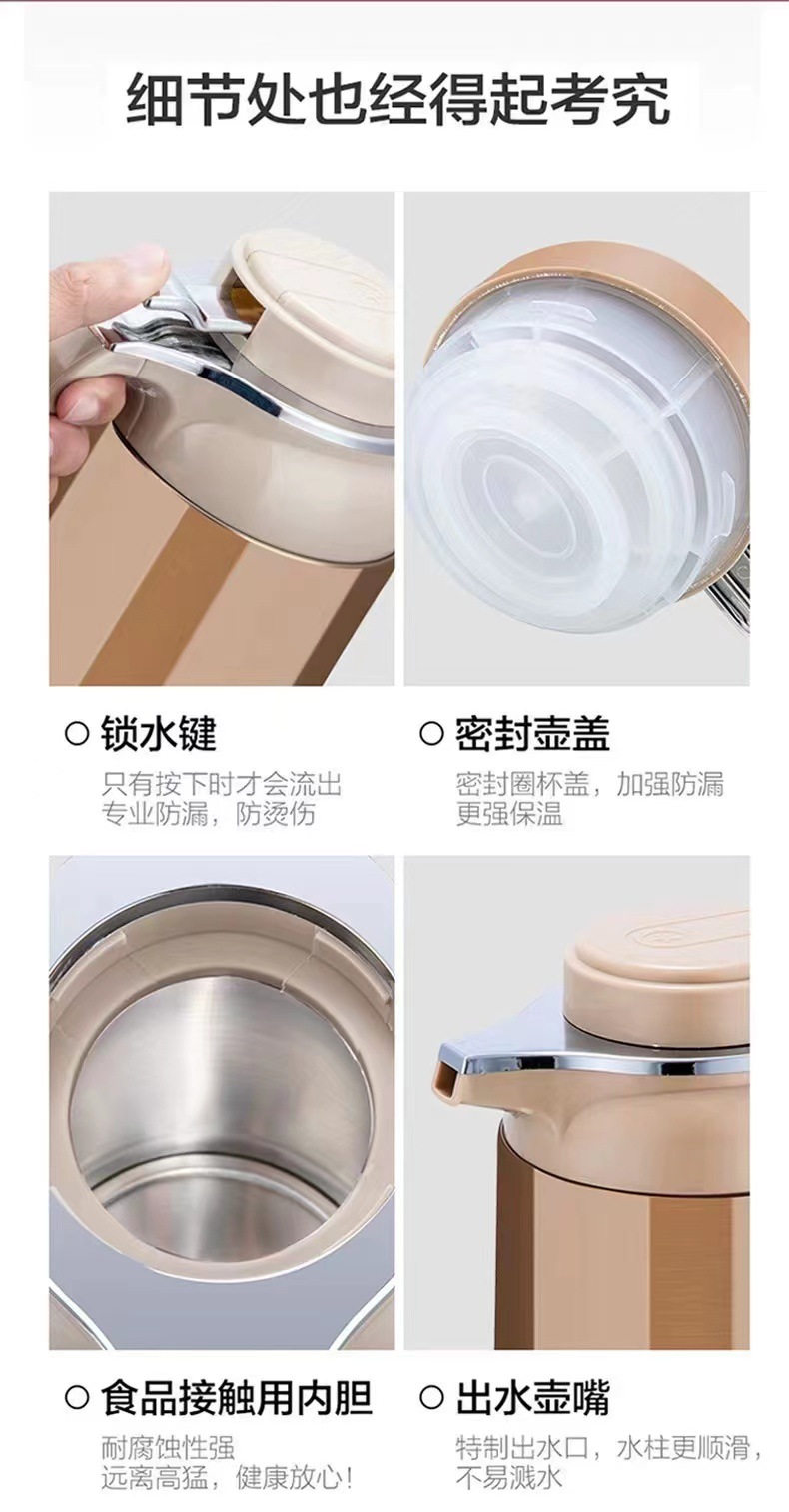 细节处也经得起考究

○ 锁水键
只有按下时才会流出
专业防漏，防烫伤

○ 密封壶盖
密封圈杯盖，加强防漏
更强保温

○ 食品接触用内胆
耐腐蚀性强
远离高猛，健康放心！

○ 出水壶嘴
特制出水口，水柱更顺滑，
不易溅水