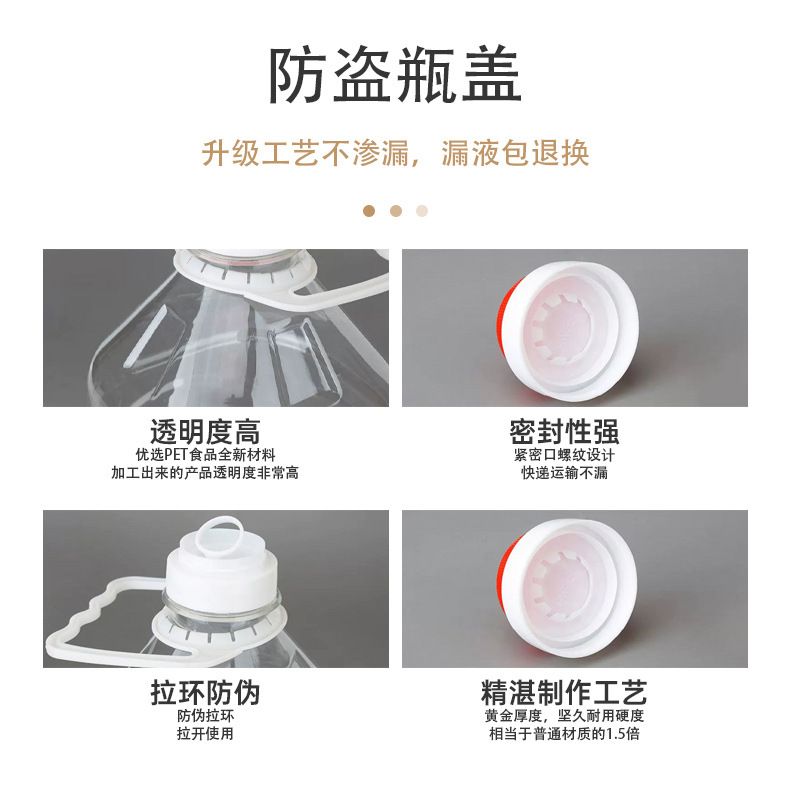 防盗瓶盖

升级工艺不渗漏，漏液包退换

透明度高
优选PET食品全新材料
加工出来的产品透明度非常高

密封性强
紧密口螺纹设计
快递运输不漏

拉环防伪
防伪拉环
拉开使用

精湛制作工艺
黄金厚度，坚久耐用硬度
相当于普通材质的1.5倍