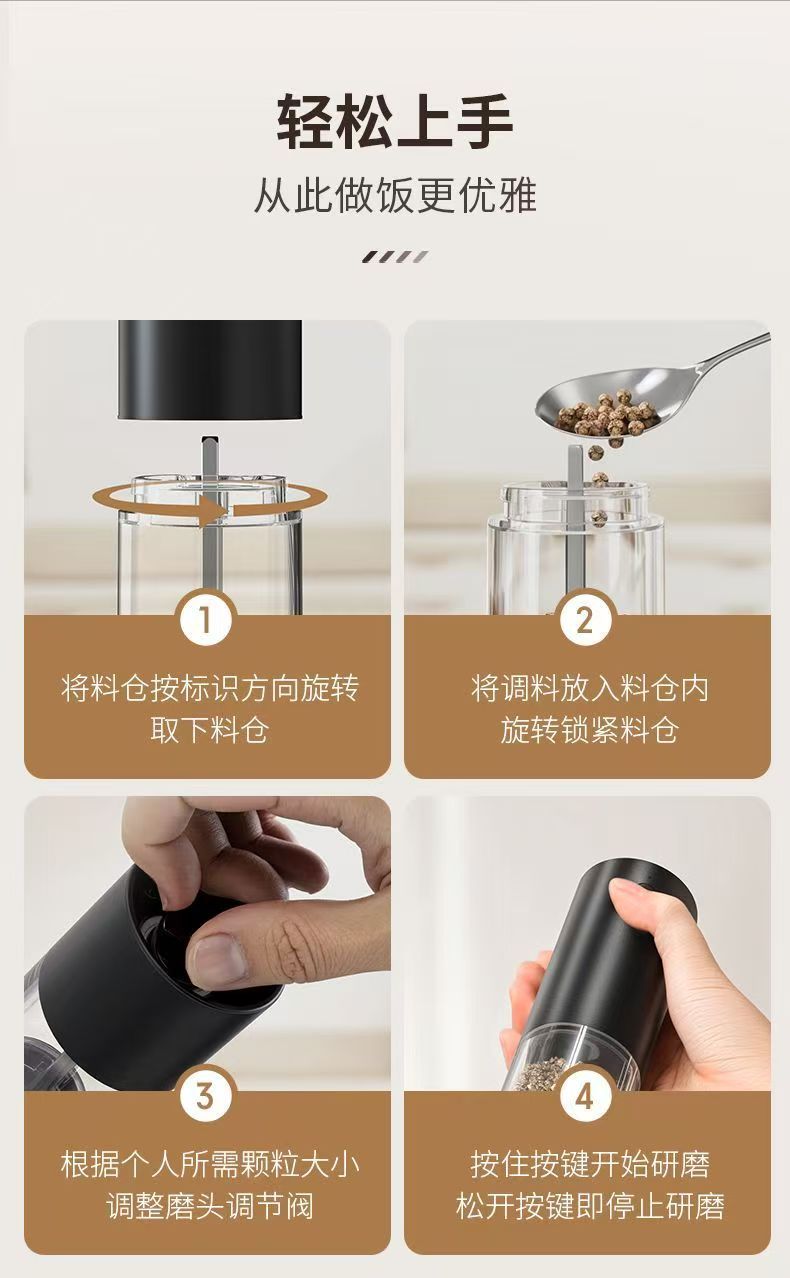 轻松上手

从此做饭更优雅

1

将料仓按标识方向旋转
取下料仓

2

将调料放入料仓内
旋转锁紧料仓

3

根据个人所需颗粒大小
调整磨头调节阀

4

按住按键开始研磨
松开按键即停止研磨