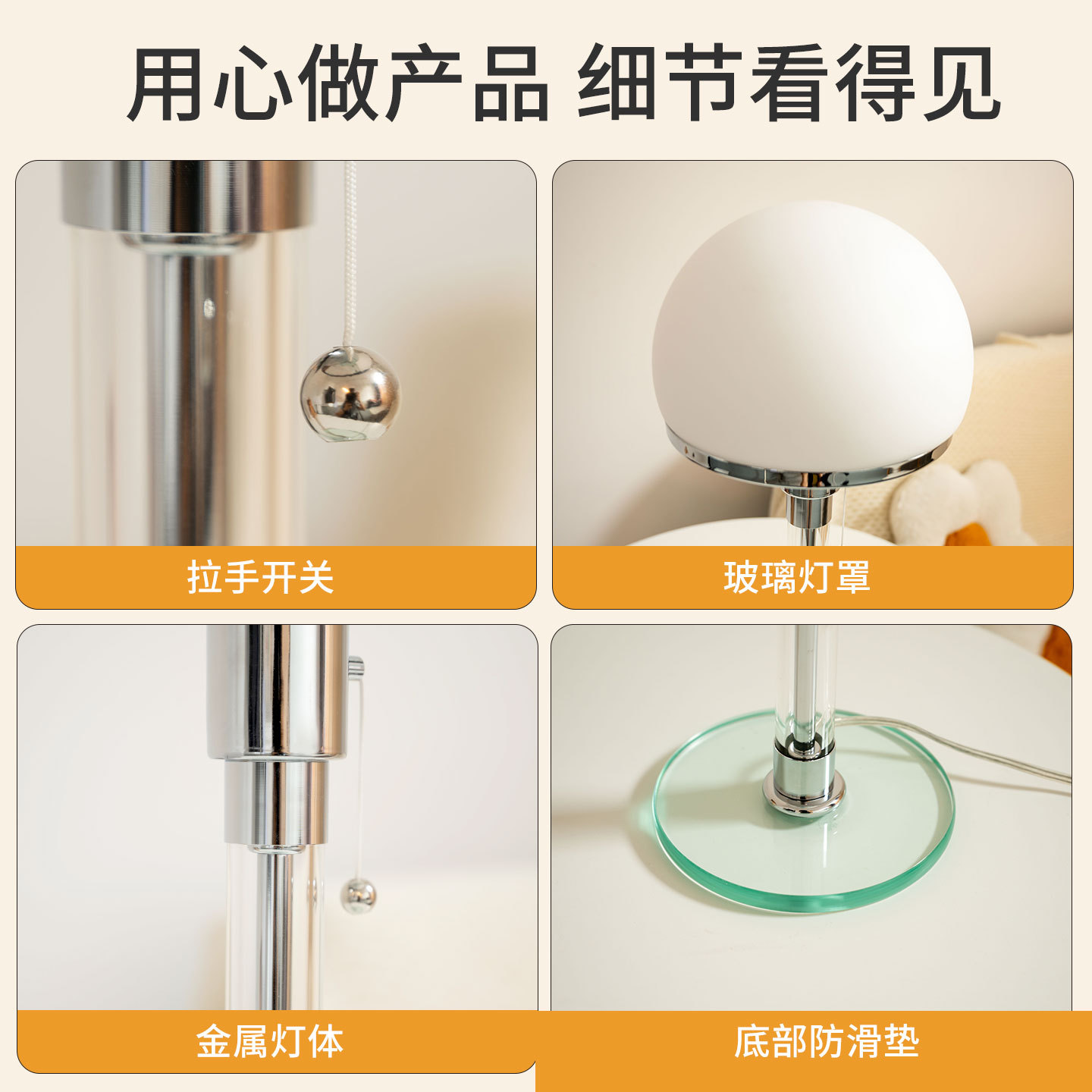 用心做产品 细节看得见

拉手开关

玻璃灯罩

金属灯体

底部防滑垫