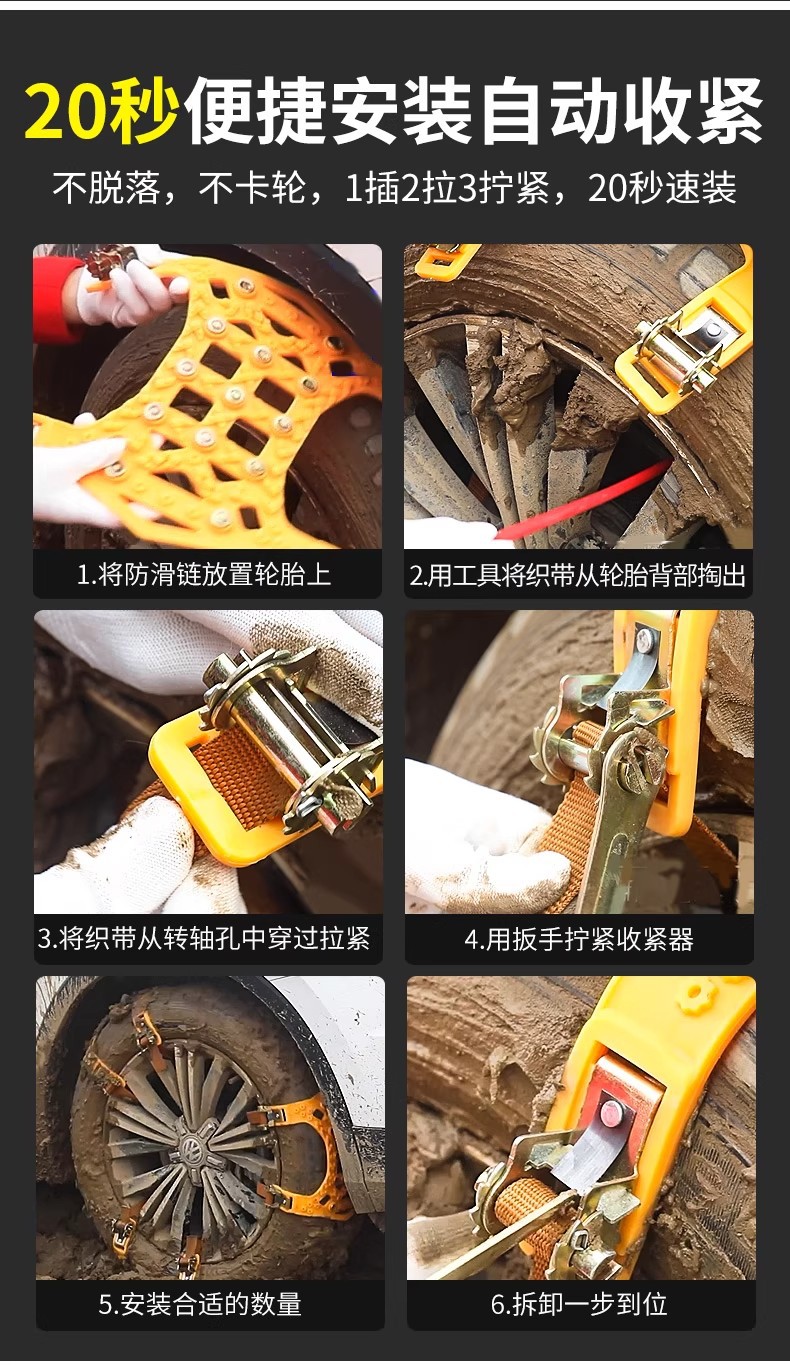 20秒便捷安装自动收紧

不脱落，不卡轮，1插2拉3拧紧，20秒速装

1.将防滑链放置轮胎上

2.用工具将织带从轮胎背部掏出

3.将织带从转轴孔中穿过拉紧

4.用扳手拧紧收紧器

5.安装合适的数量

6.拆卸一步到位