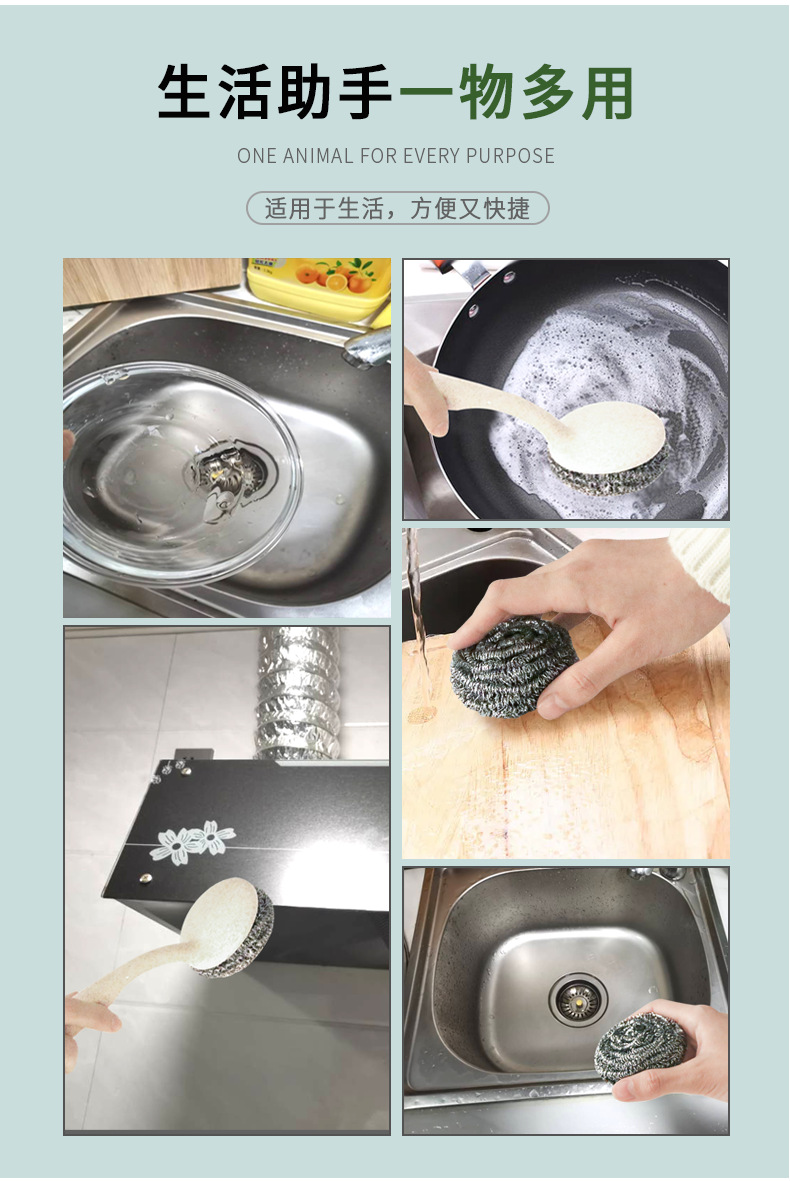 生活助手一物多用

ONE ANIMAL FOR EVERY PURPOSE

适用于生活，方便又快捷