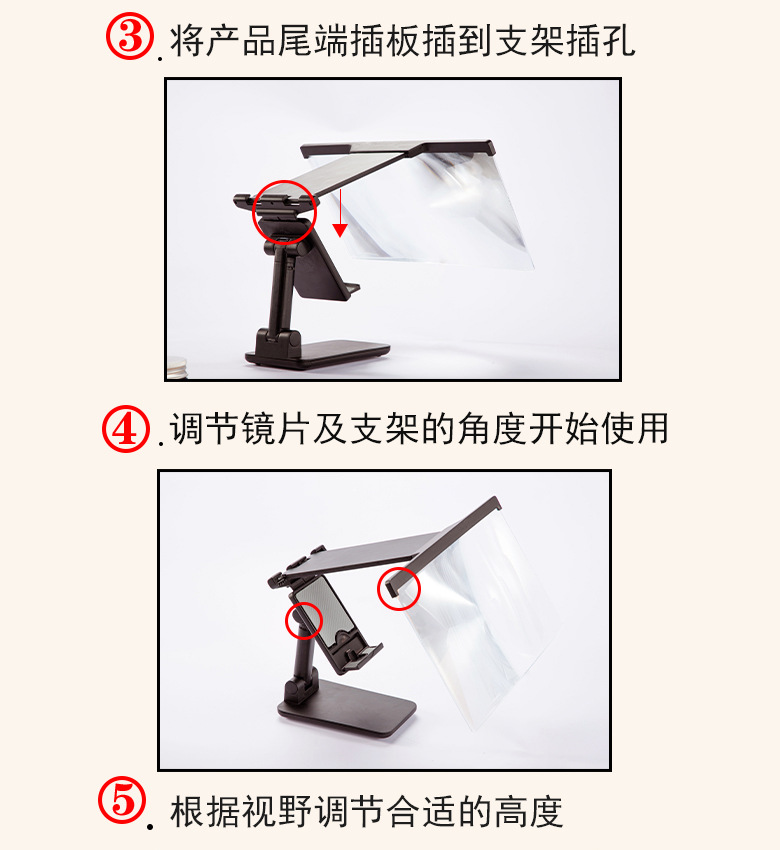 ③. 将产品尾端插板插到支架插孔

④. 调节镜片及支架的角度开始使用

⑤. 根据视野调节合适的高度