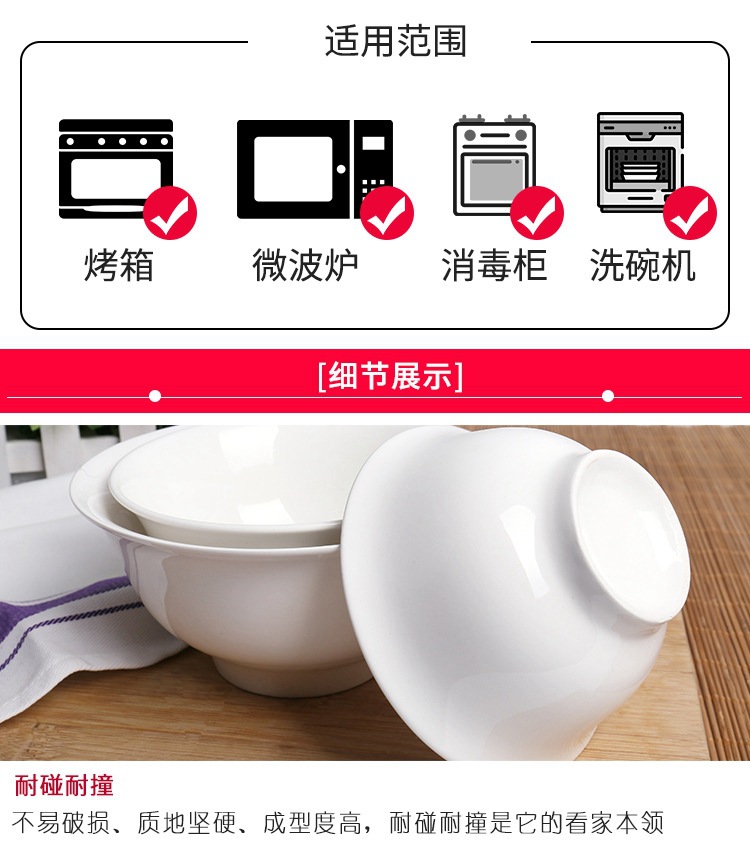 适用范围

烤箱

微波炉

消毒柜

洗碗机

[细节展示]

耐碰耐撞

不易破损、质地坚硬、成型度高，耐碰耐撞是它的看家本领