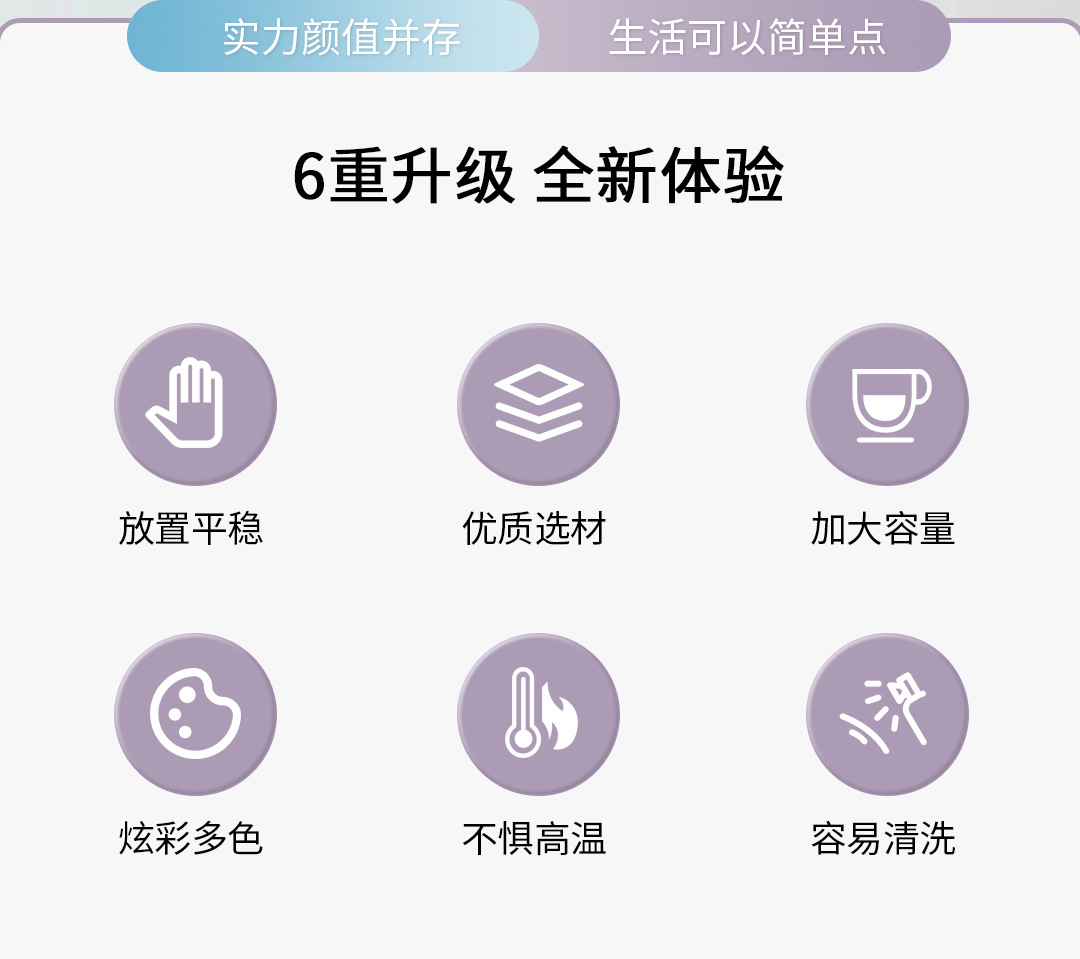 实力颜值并存 生活可以简单点

6重升级 全新体验

放置平稳

优质选材

加大容量

炫彩多色

不惧高温

容易清洗