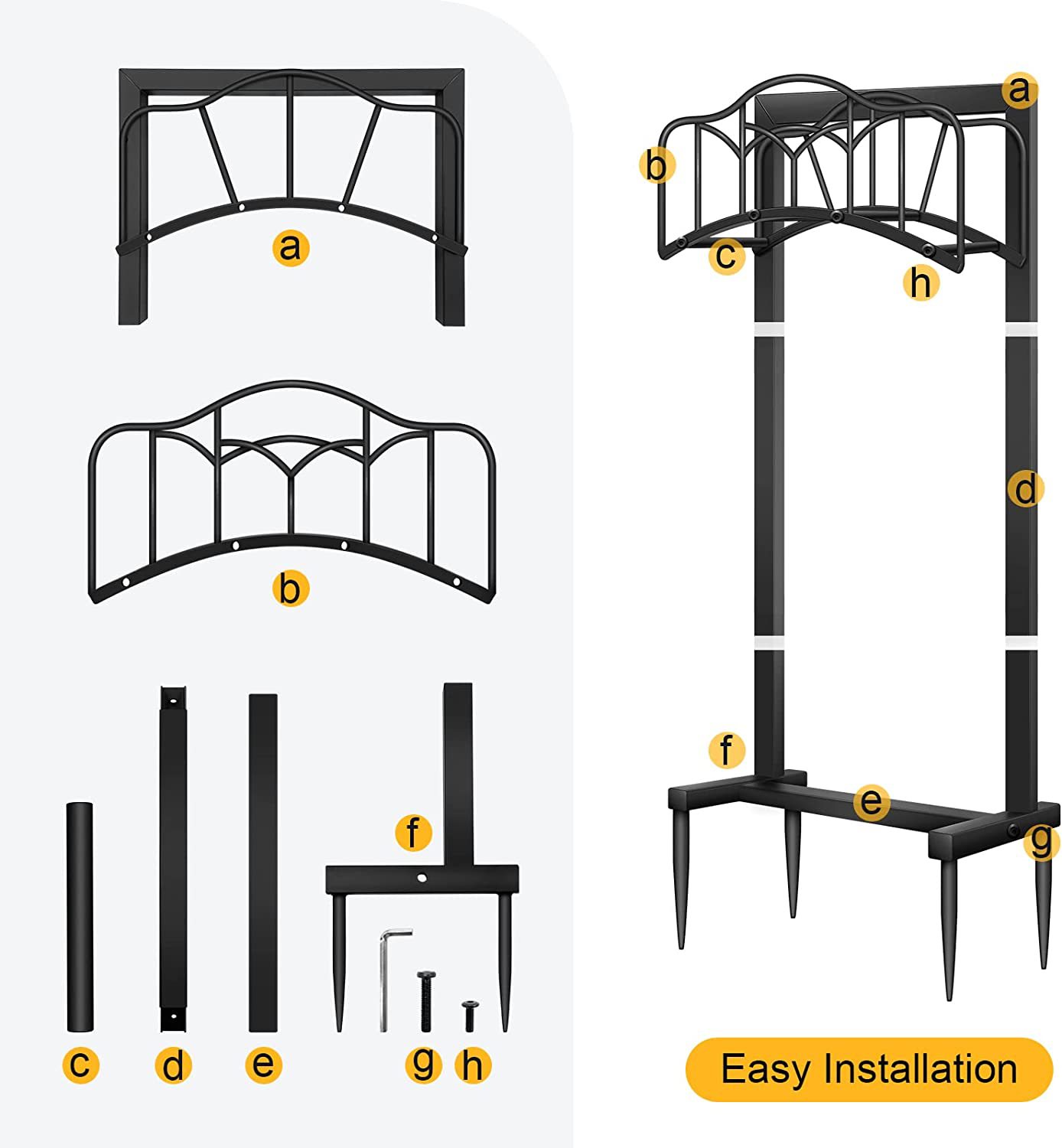 a

b

f

c

d

e

g

h

a

b

c

h

d

f

e

g

Easy Installation