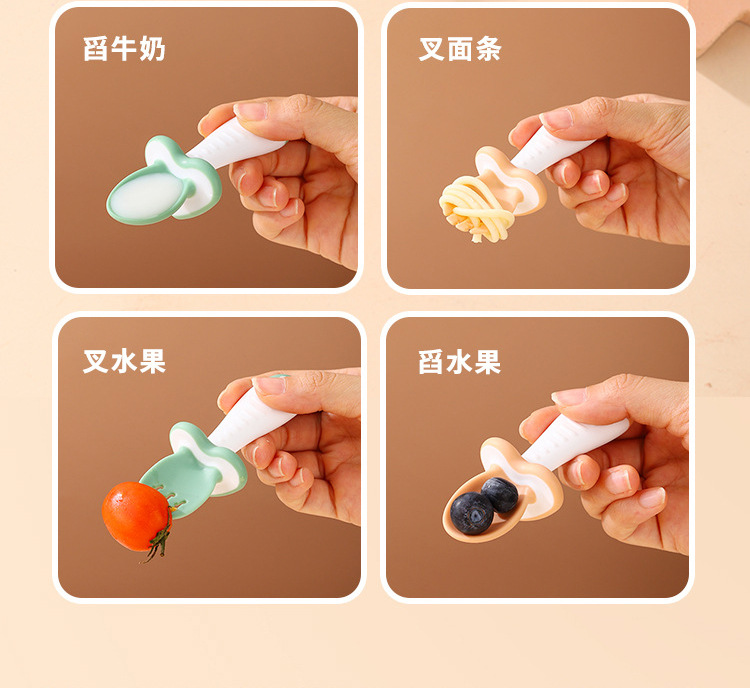 舀牛奶

叉面条

叉水果

舀水果