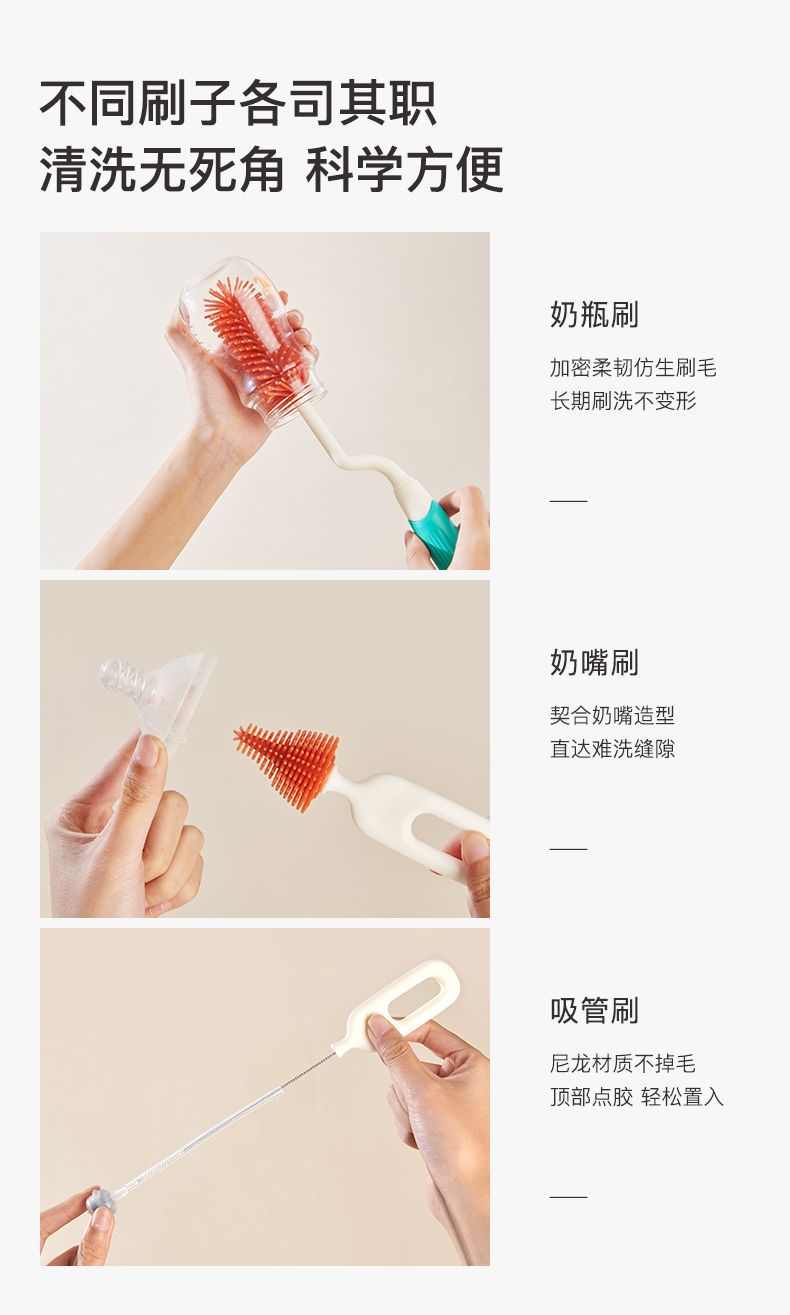 不同刷子各司其职
清洗无死角 科学方便

奶瓶刷

加密柔韧仿生刷毛
长期刷洗不变形

奶嘴刷

契合奶嘴造型
直达难洗缝隙

吸管刷

尼龙材质不掉毛
顶部点胶 轻松置入