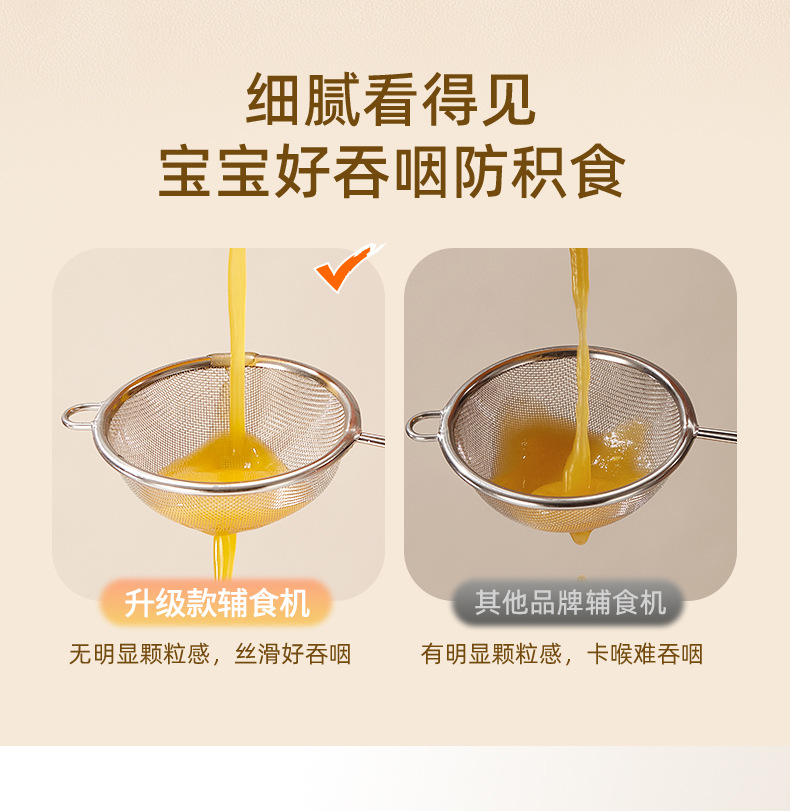 细腻看得见
宝宝好吞咽防积食

升级款辅食机

无明显颗粒感，丝滑好吞咽

其他品牌辅食机

有明显颗粒感，卡喉难吞咽