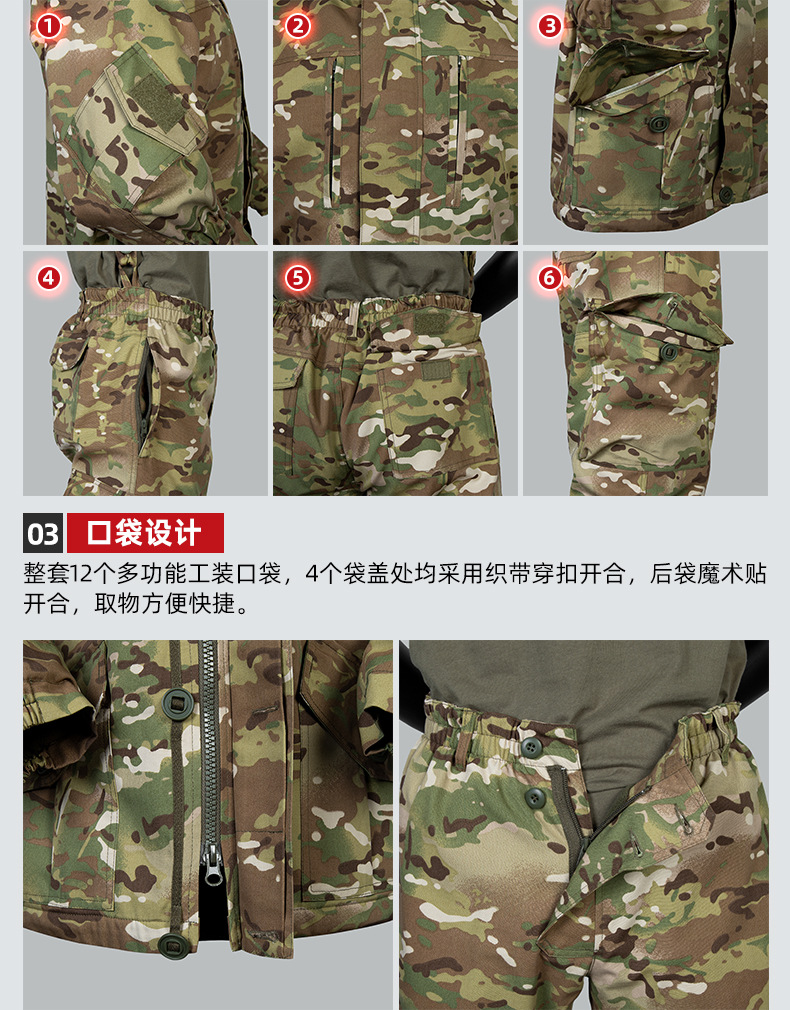 1

2

3

4

5

6

03 口袋设计

整套12个多功能工装口袋，4个袋盖处均采用织带穿扣开合，后袋魔术贴开合，取物方便快捷。