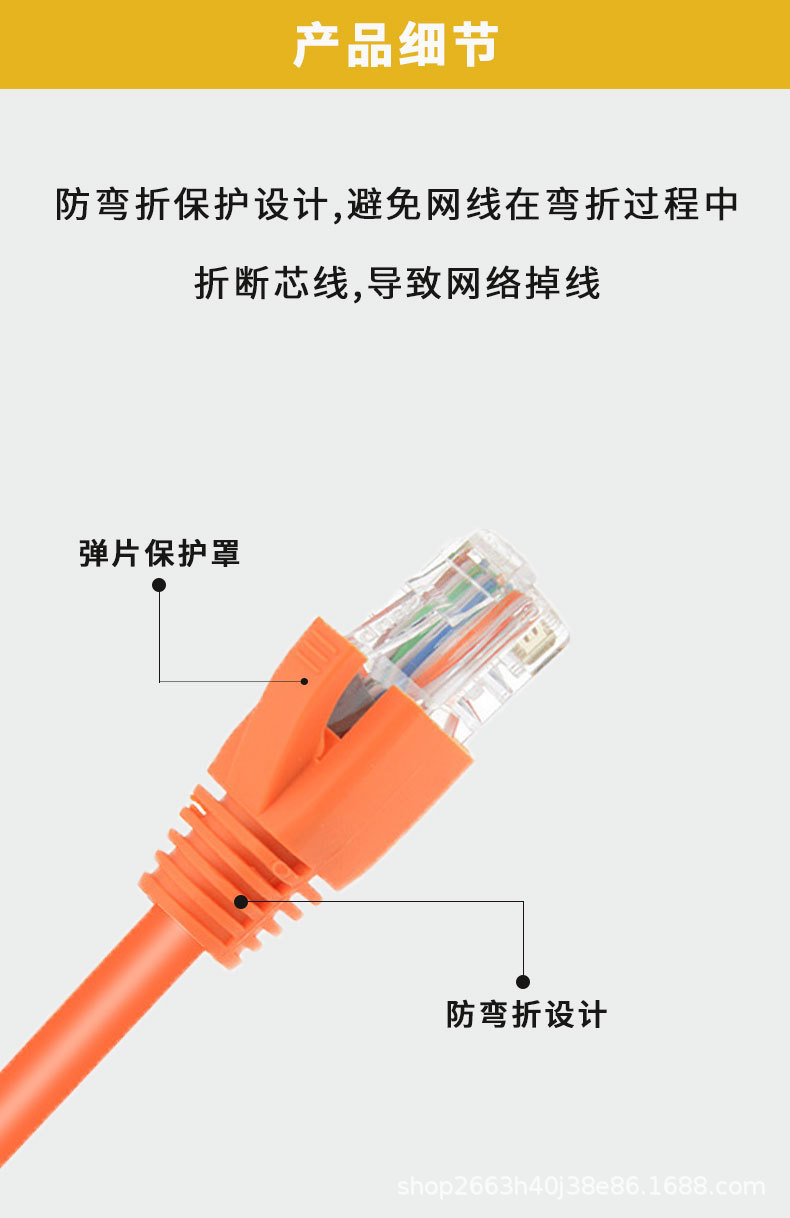 产品细节

防弯折保护设计,避免网线在弯折过程中折断芯线,导致网络掉线

弹片保护罩

防弯折设计

shop2663h40j38e86.1688.com