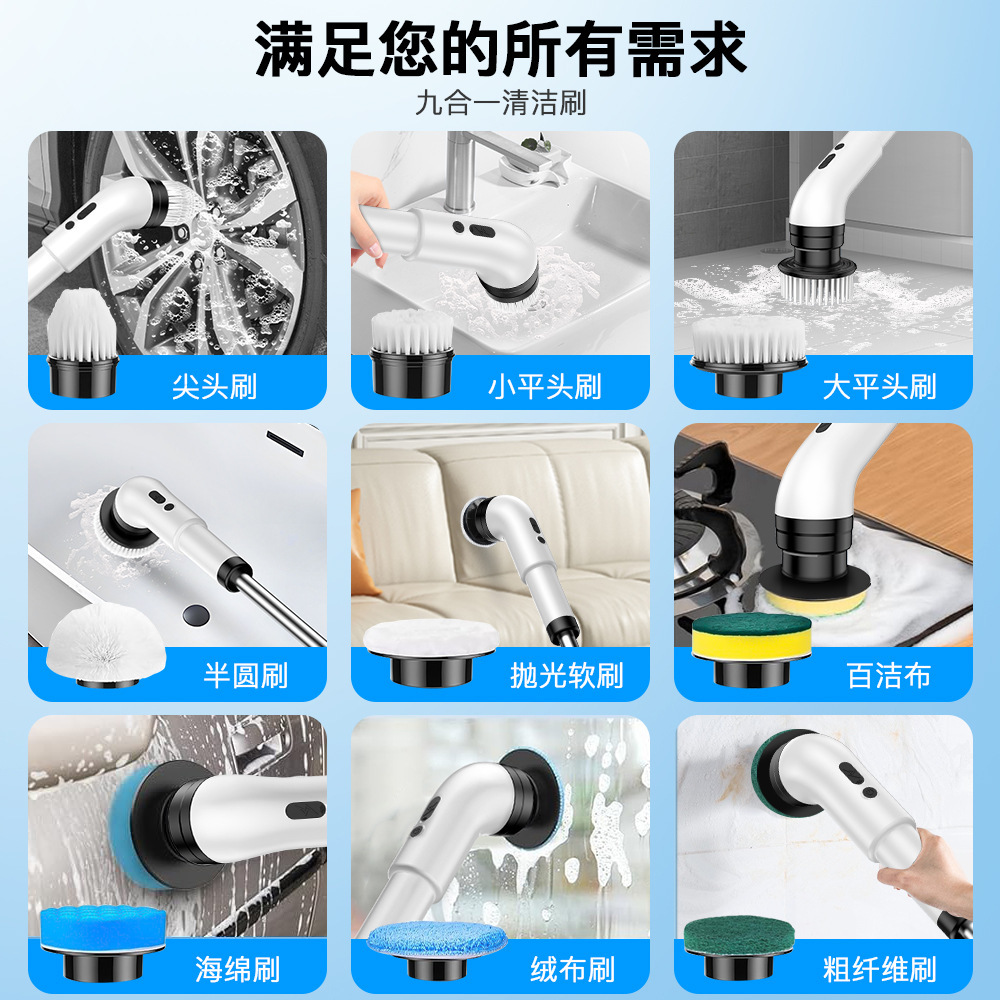 满足您的所有需求
九合一清洁刷

尖头刷

小平头刷

大平头刷

半圆刷

抛光软刷

百洁布

海绵刷

绒布刷

粗纤维刷