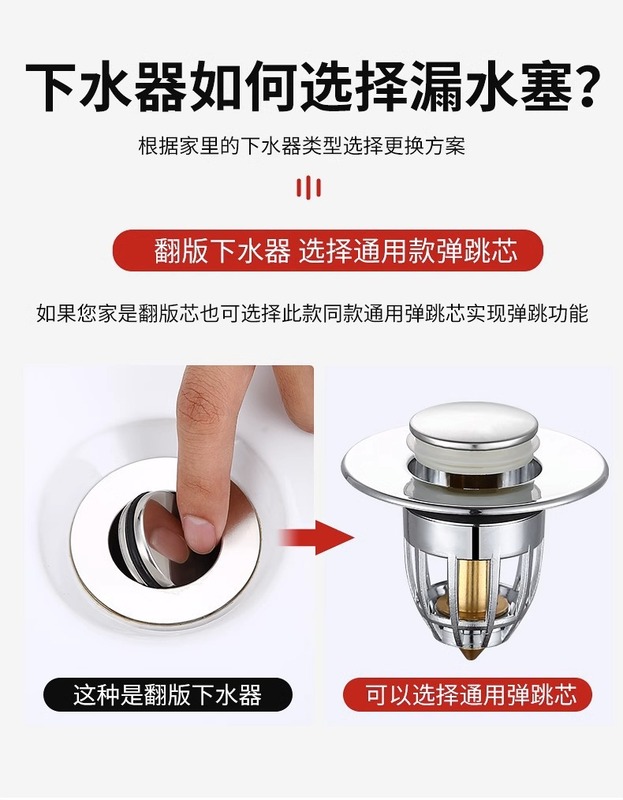 下水器如何选择漏水塞?

根据家里的下水器类型选择更换方案

翻版下水器 选择通用款弹跳芯

如果您家是翻版芯也可选择此款同款通用弹跳芯实现弹跳功能

这种是翻版下水器

可以选择通用弹跳芯