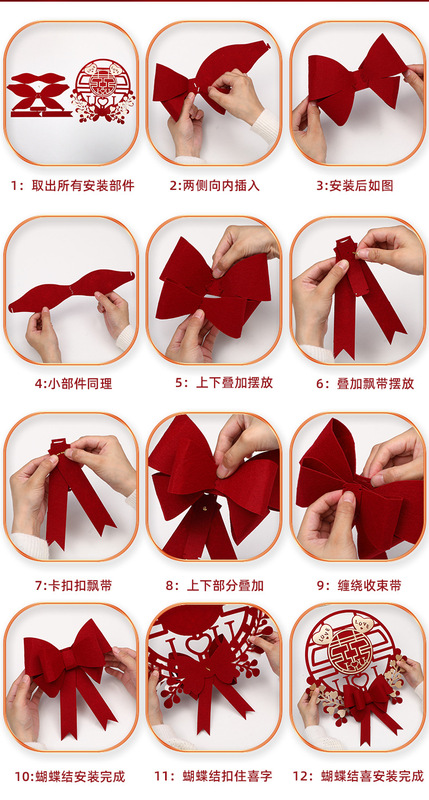 1：取出所有安装部件

2:两侧向内插入

3:安装后如图

4:小部件同理

5：上下叠加摆放

6：叠加飘带摆放

7:卡扣扣飘带

8：上下部分叠加

9：缠绕收束带

10:蝴蝶结安装完成

11：蝴蝶结扣住喜字

12：蝴蝶结喜安装完成