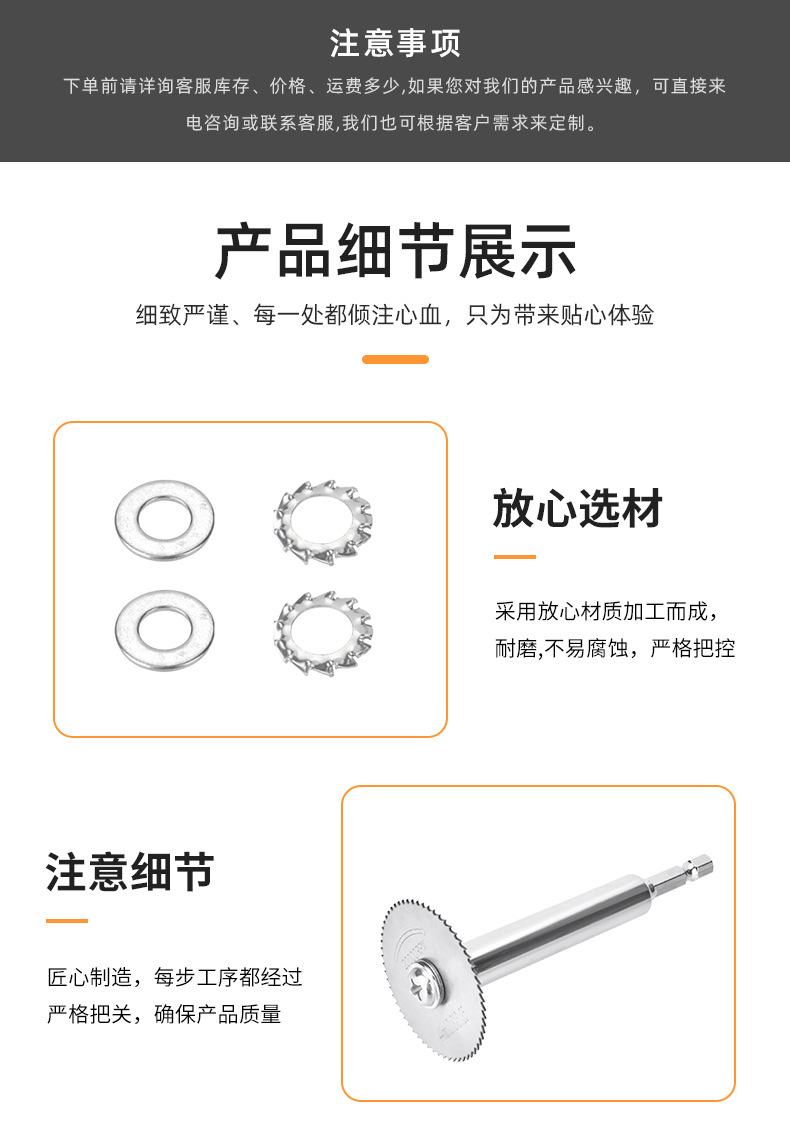 注意事项

下单前请详询客服库存、价格、运费多少,如果您对我们的产品感兴趣，可直接来电咨询或联系客服,我们也可根据客户需求来定制。

产品细节展示

细致严谨、每一处都倾注心血，只为带来贴心体验

放心选材

采用放心材质加工而成，耐磨,不易腐蚀，严格把控

注意细节

匠心制造，每步工序都经过严格把关，确保产品质量