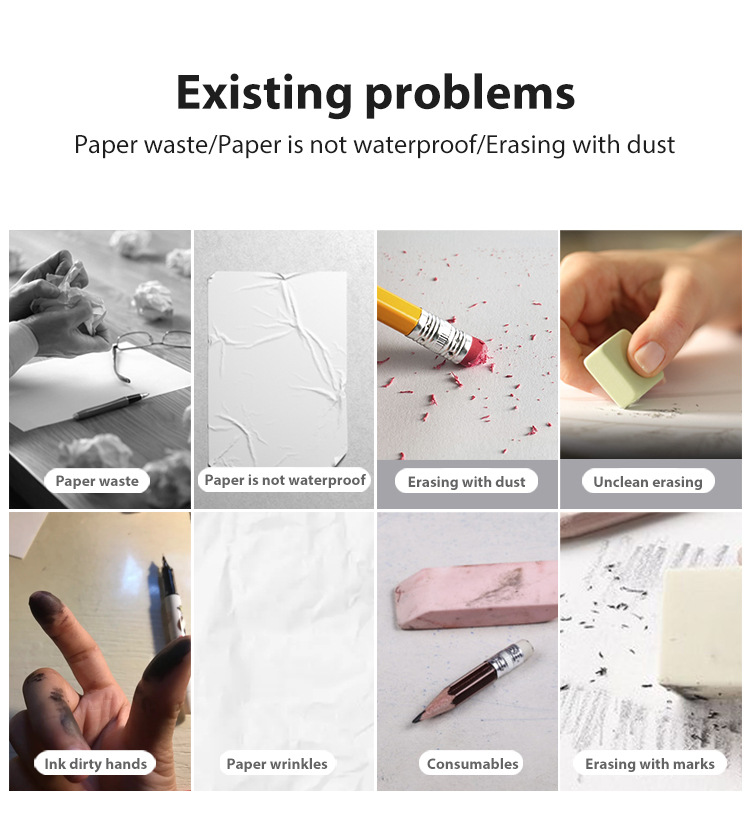 Existing problems
Paper waste/Paper is not waterproof/Erasing with dust

Paper waste
Paper is not waterproof
Erasing with dust
Unclean erasing

Ink dirty hands
Paper wrinkles
Consumables
Erasing with marks