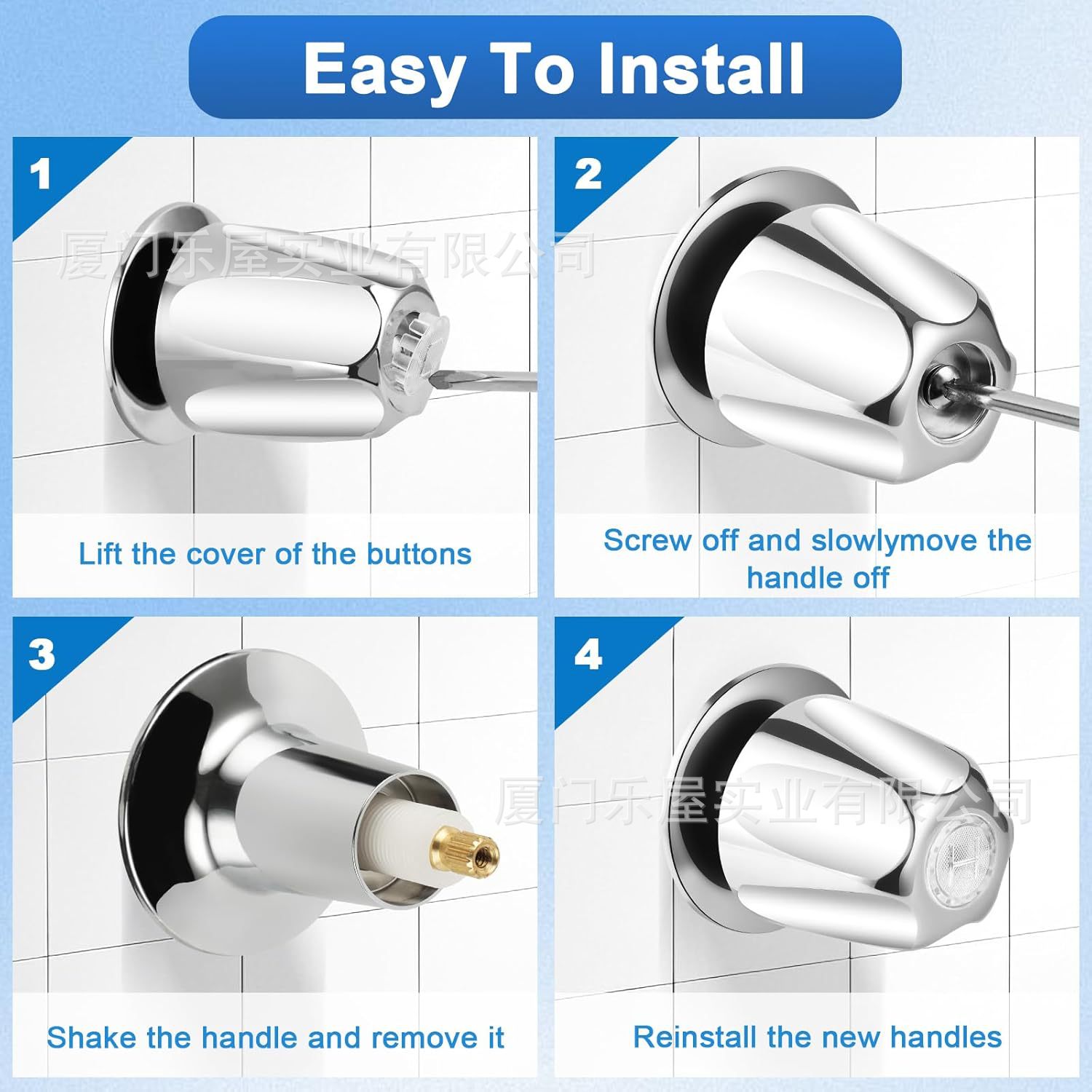 Easy To Install

1

厦门乐屋实业有限公司

Lift the cover of the buttons

2

Screw off and slowlymove the handle off

3

Shake the handle and remove it

4

厦门乐屋实业有限公司

H

Reinstall the new handles