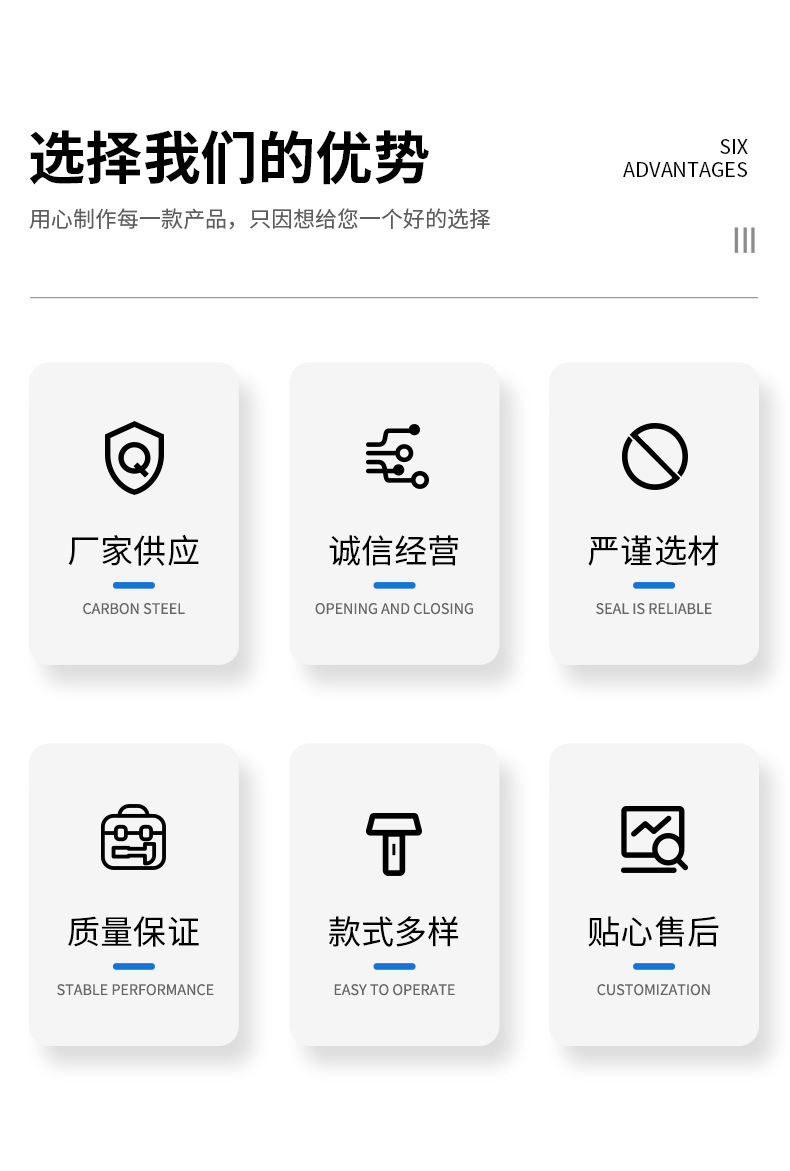 选择我们的优势

SIX
ADVANTAGES

用心制作每一款产品，只因想给您一个好的选择

厂家供应
CARBON STEEL

诚信经营
OPENING AND CLOSING

严谨选材
SEAL IS RELIABLE

质量保证
STABLE PERFORMANCE

款式多样
EASY TO OPERATE

贴心售后
CUSTOMIZATION