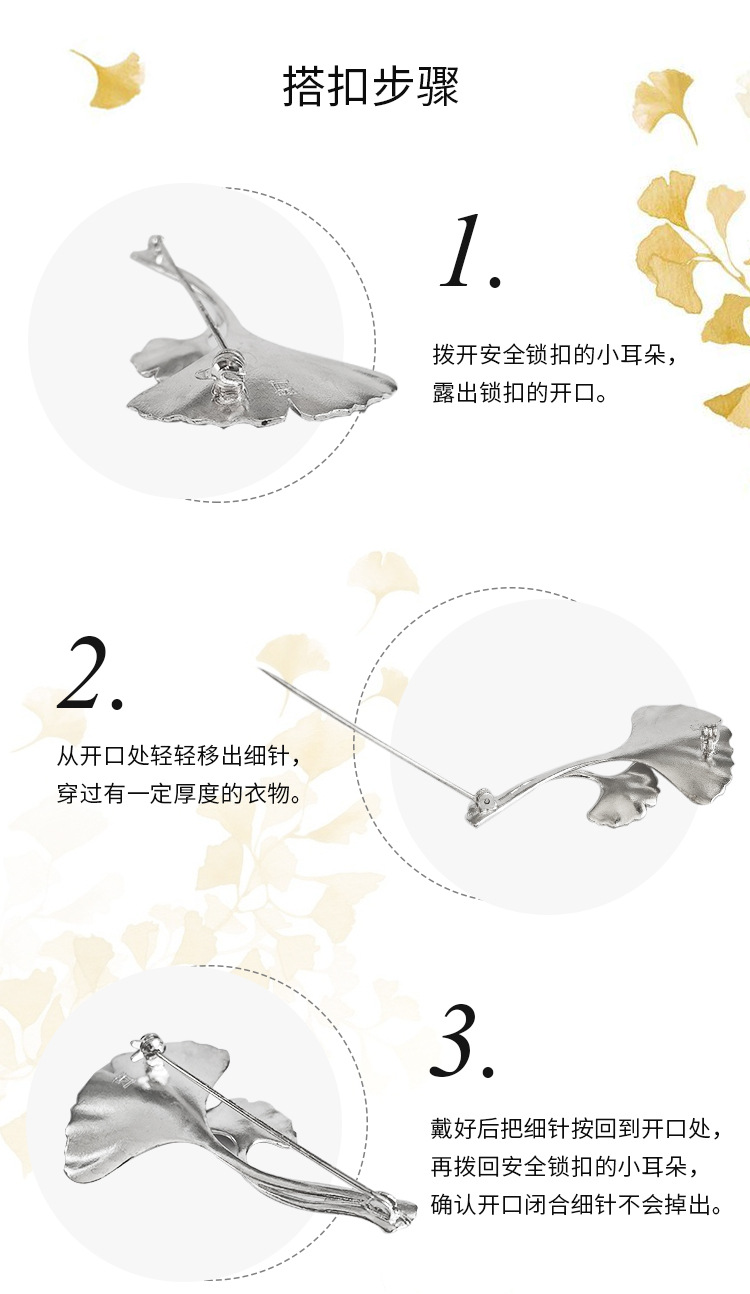 搭扣步骤

1.

拨开安全锁扣的小耳朵，露出锁扣的开口。

2.

从开口处轻轻移出细针，穿过有一定厚度的衣物。

3.

戴好后把细针按回到开口处，再拨回安全锁扣的小耳朵，确认开口闭合细针不会掉出。