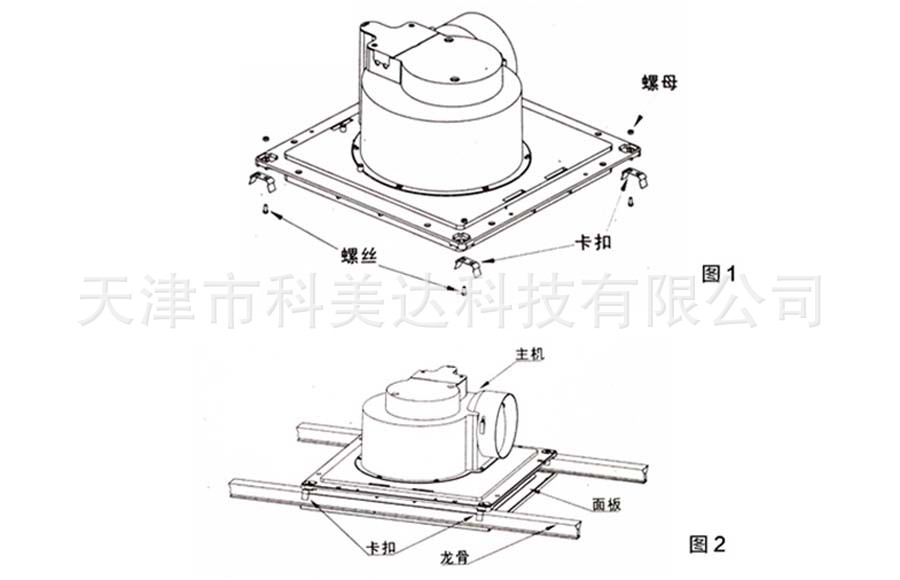 螺母

螺丝

卡扣

图1

天津市科美达科技有限公司

主机

面板

卡扣

龙骨

图2