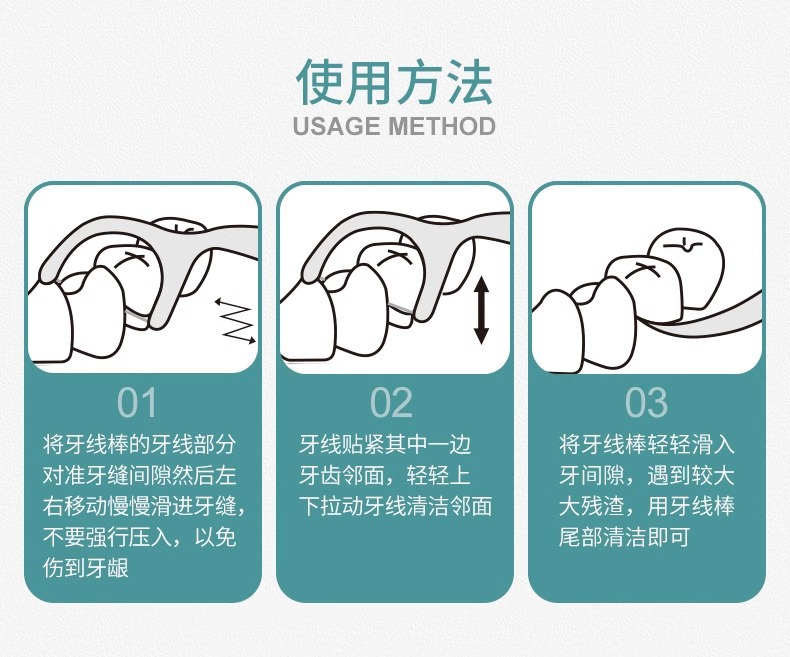 使用方法
USAGE METHOD

01
将牙线棒的牙线部分对准牙缝间隙然后左右移动慢慢滑进牙缝，不要强行压入，以免伤到牙龈

02
牙线贴紧其中一边牙齿邻面，轻轻上下拉动牙线清洁邻面

03
将牙线棒轻轻滑入牙间隙，遇到较大大残渣，用牙线棒尾部清洁即可