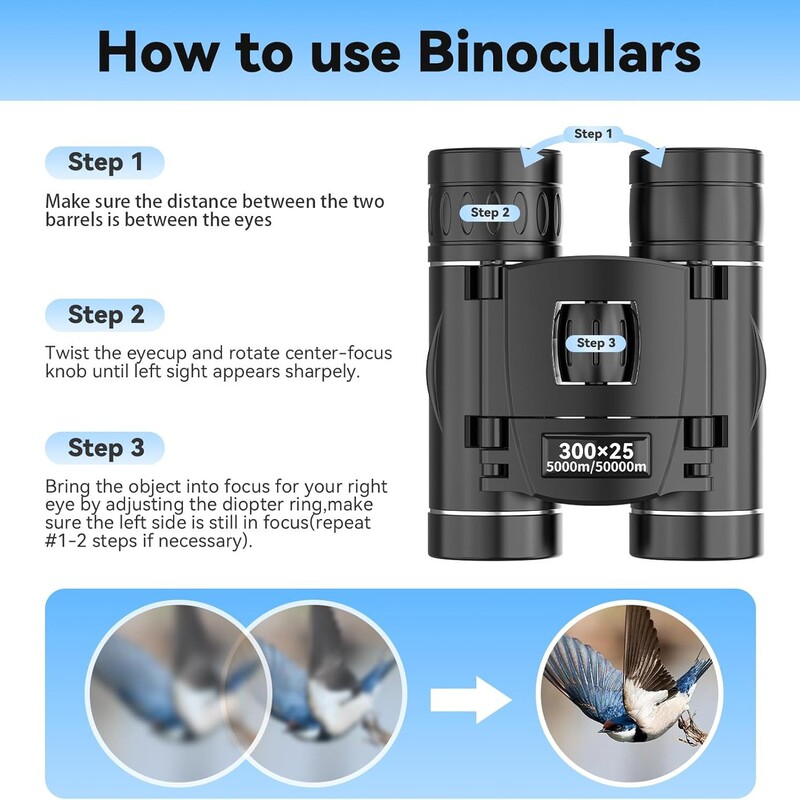 How to use Binoculars

Step 1

Make sure the distance between the two barrels is between the eyes

Step 2

Twist the eyecup and rotate center-focus knob until left sight appears sharpely.

Step 3

Bring the object into focus for your right eye by adjusting the diopter ring,make sure the left side is still in focus(repeat #1-2 steps if necessary).

Step 1

Step 2

Step 3

300×25
5000m/50000m