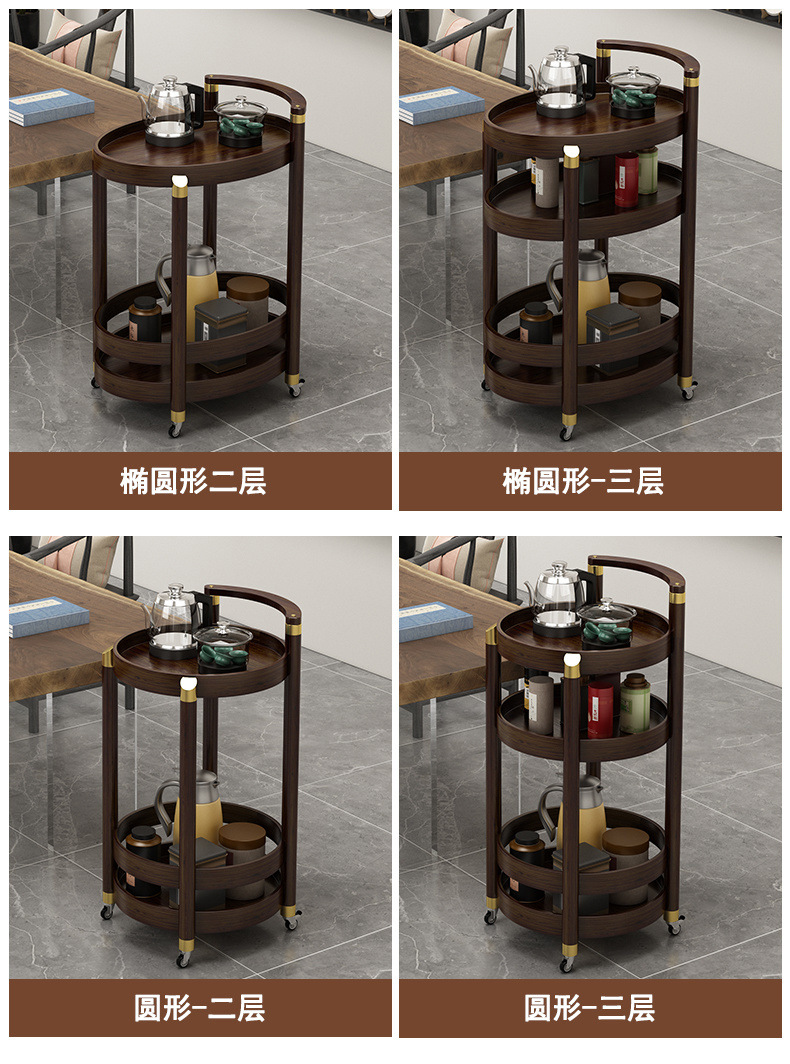 椭圆形二层

椭圆形-三层

圆形-二层

圆形-三层