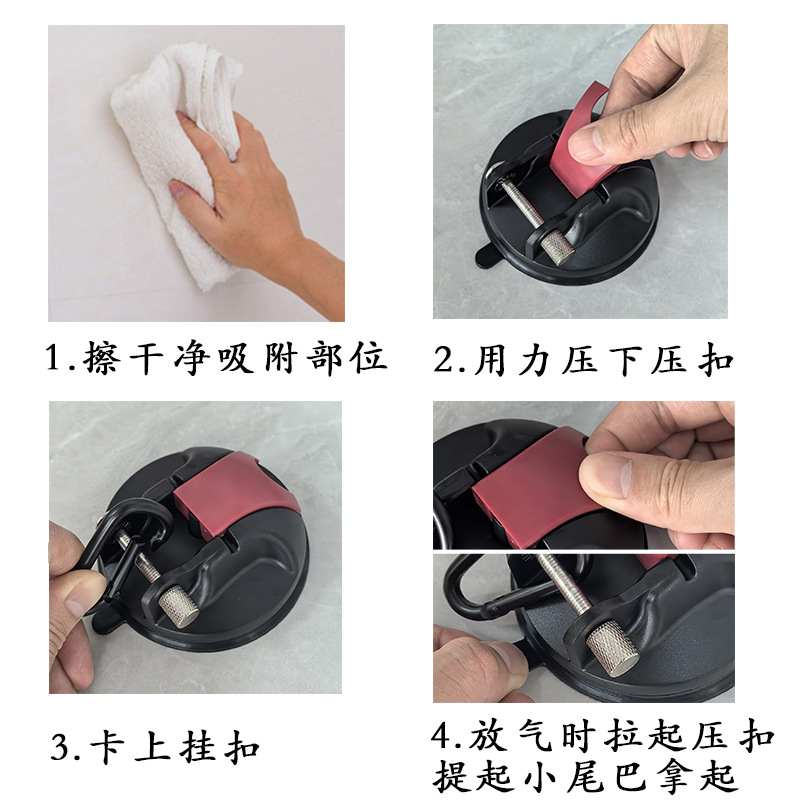 1.擦干净吸附部位

2.用力压下压扣

3.卡上挂扣

4.放气时拉起压扣
提起小尾巴拿起