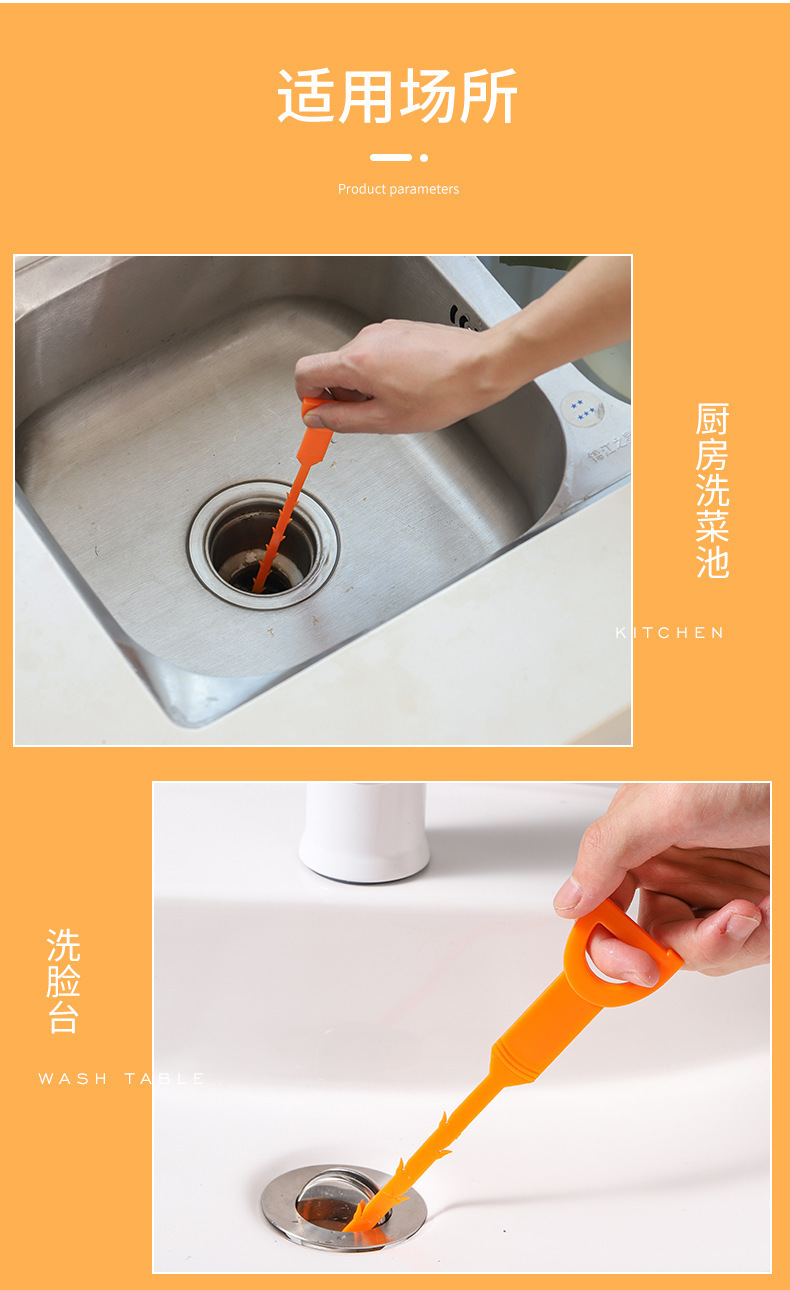 适用场所

Product parameters

厨房洗菜池

KITCHEN

洗脸台

WASH TABLE