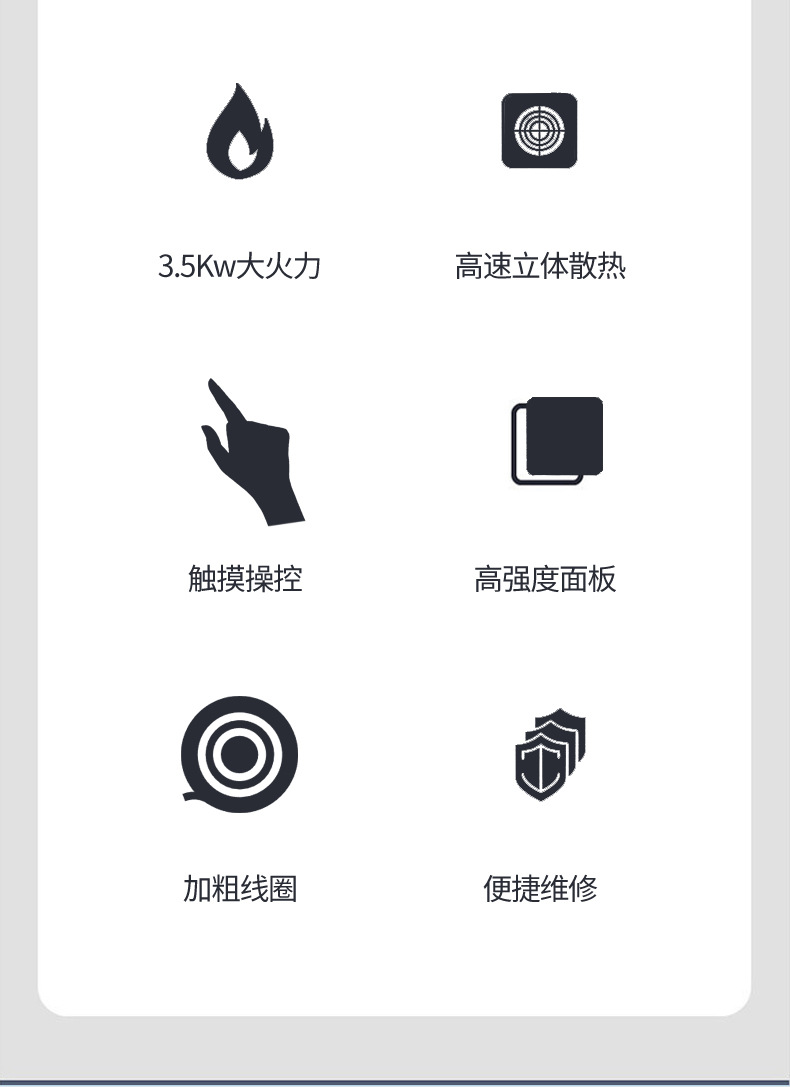 3.5Kw大火力

高速立体散热

触摸操控

高强度面板

加粗线圈

便捷维修