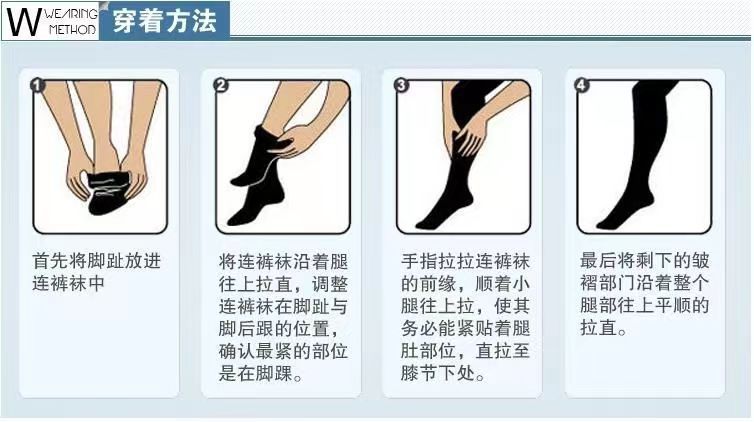 W WEARING METHOD 穿着方法

1

首先将脚趾放进连裤袜中

2

将连裤袜沿着腿往上拉直，调整连裤袜在脚趾与脚后跟的位置，确认最紧的部位是在脚踝。

3

手指拉拉连裤袜的前缘，顺着小腿往上拉，使其务必能紧贴着腿肚部位，直拉至膝节下处。

4

最后将剩下的皱褶部门沿着整个腿部往上平顺的拉直。