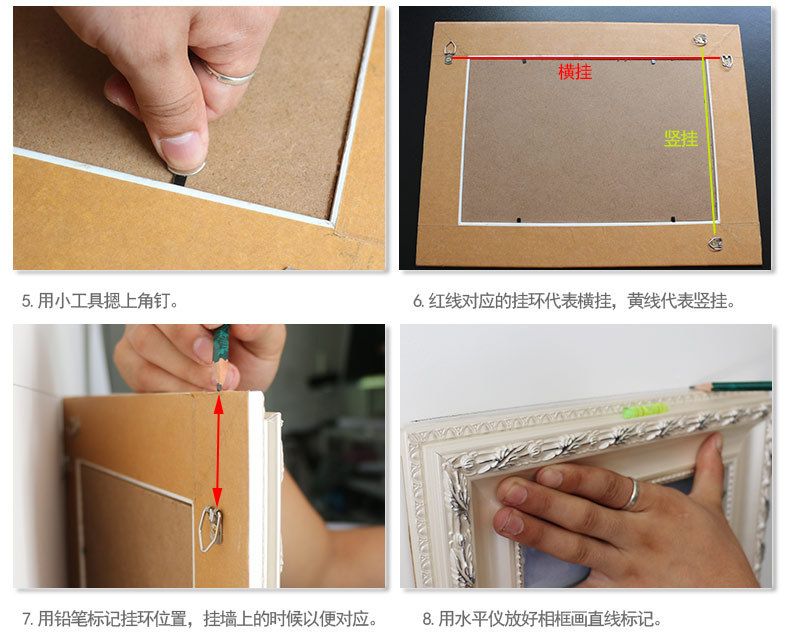 横挂

竖挂

5. 用小工具摁上角钉。

6. 红线对应的挂环代表横挂，黄线代表竖挂。

7. 用铅笔标记挂环位置，挂墙上的时候以便对应。

8. 用水平仪放好相框画直线标记。