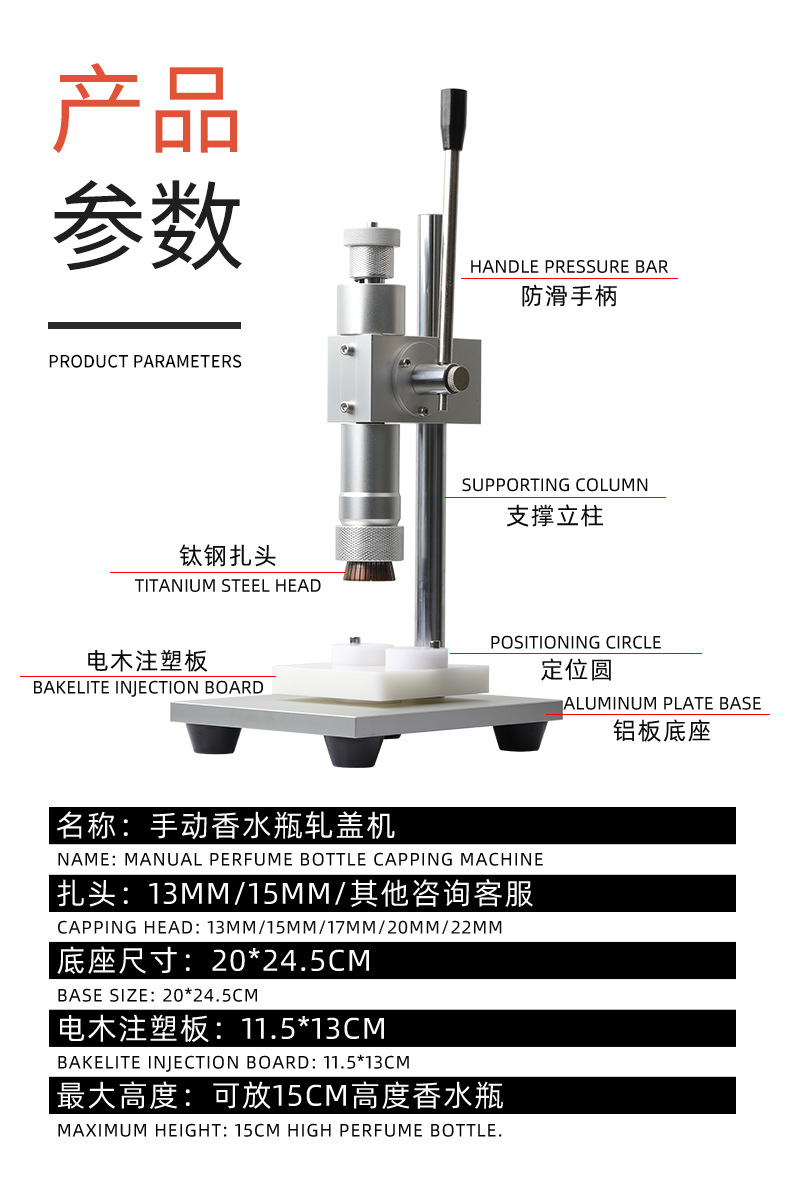 产品
参数

PRODUCT PARAMETERS

HANDLE PRESSURE BAR
防滑手柄

SUPPORTING COLUMN
支撑立柱

钛钢扎头
TITANIUM STEEL HEAD

POSITIONING CIRCLE
定位圆

电木注塑板
BAKELITE INJECTION BOARD

ALUMINUM PLATE BASE
铝板底座

名称：手动香水瓶轧盖机
NAME: MANUAL PERFUME BOTTLE CAPPING MACHINE

扎头：13MM/15MM/其他咨询客服
CAPPING HEAD: 13MM/15MM/17MM/20MM/22MM

底座尺寸：20*24.5CM
BASE SIZE: 20*24.5CM

电木注塑板：11.5*13CM
BAKELITE INJECTION BOARD: 11.5*13CM

最大高度：可放15CM高度香水瓶
MAXIMUM HEIGHT: 15CM HIGH PERFUME BOTTLE.