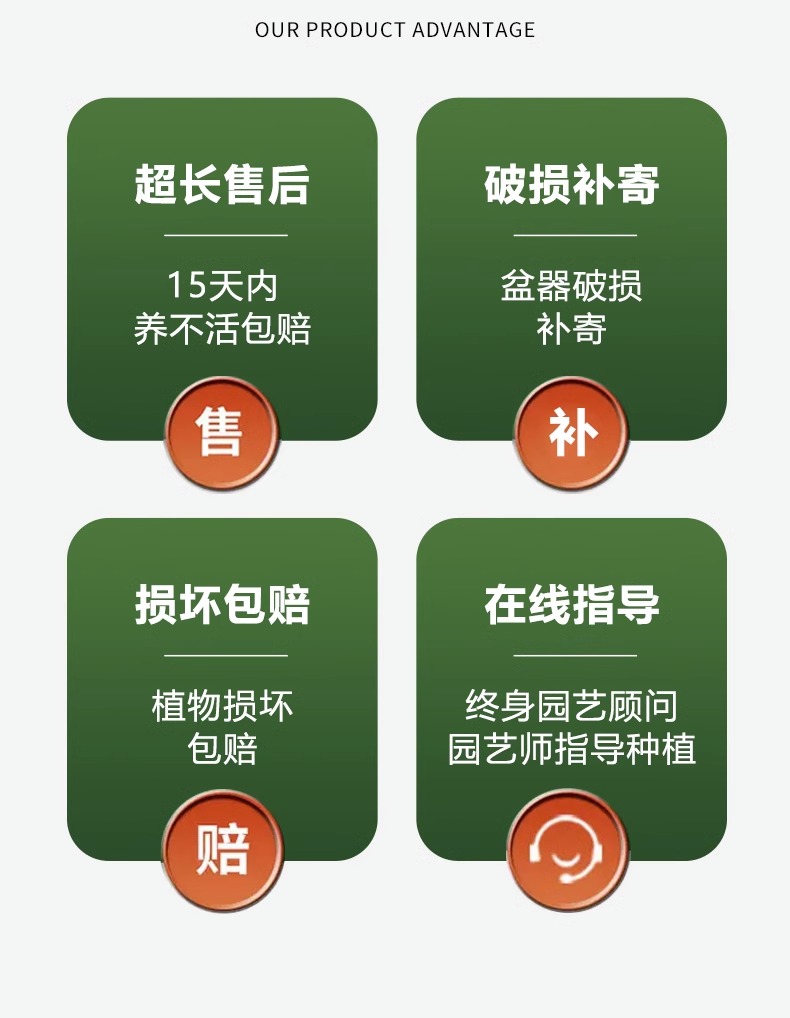 OUR PRODUCT ADVANTAGE

超长售后

15天内
养不活包赔

售

破损补寄

盆器破损
补寄

补

损坏包赔

植物损坏
包赔

赔

在线指导

终身园艺顾问
园艺师指导种植