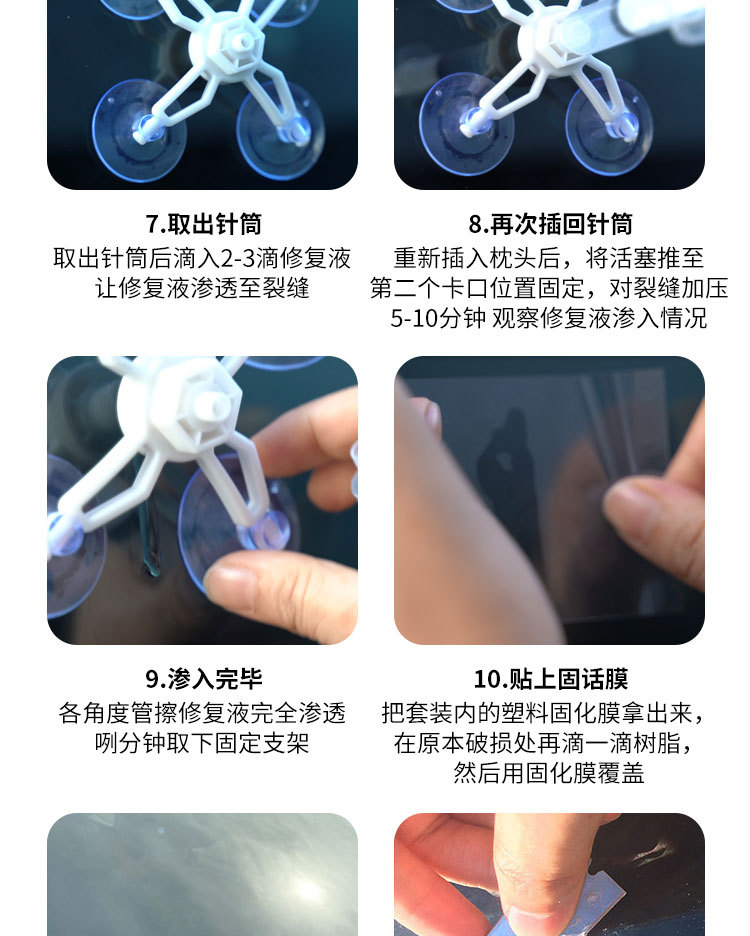 7.取出针筒
取出针筒后滴入2-3滴修复液
让修复液渗透至裂缝

8.再次插回针筒
重新插入枕头后，将活塞推至
第二个卡口位置固定，对裂缝加压
5-10分钟 观察修复液渗入情况

9.渗入完毕
各角度管擦修复液完全渗透
咧分钟取下固定支架

10.贴上固话膜
把套装内的塑料固化膜拿出来，
在原本破损处再滴一滴树脂，
然后用固化膜覆盖