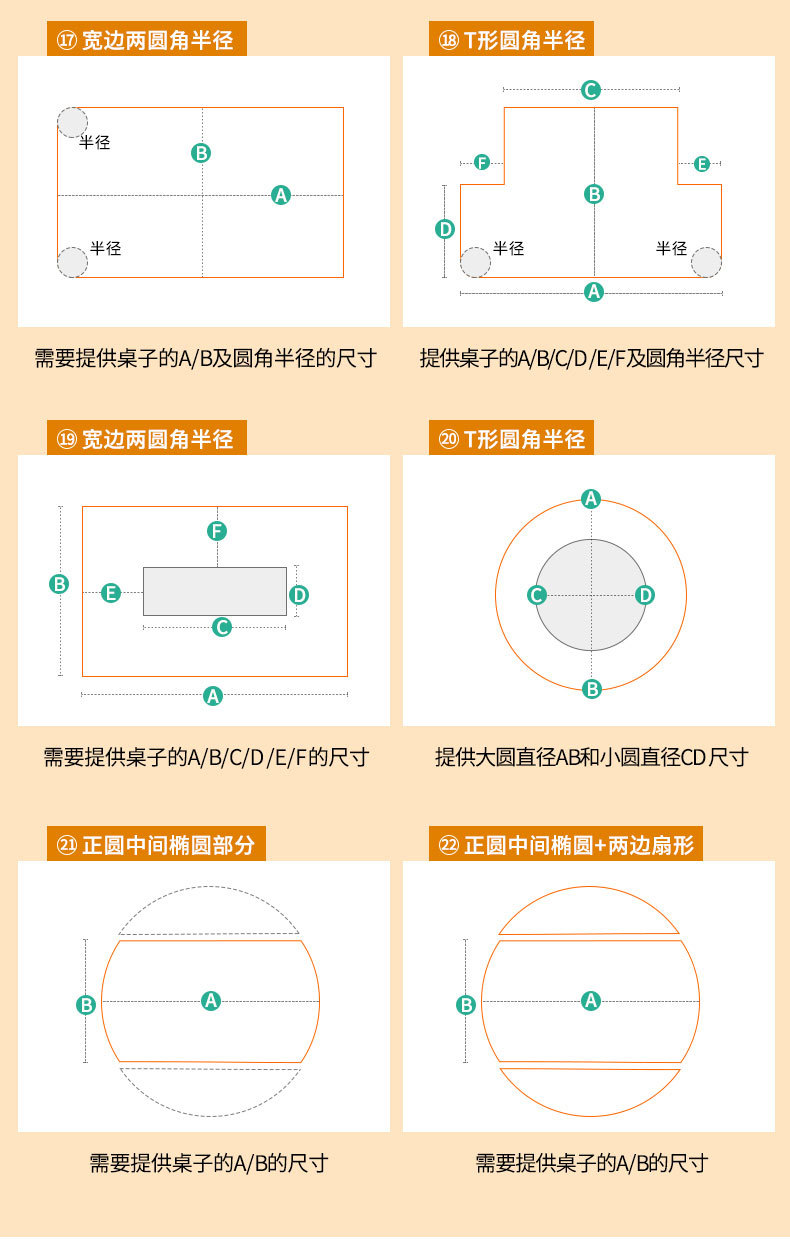 ⑰ 宽边两圆角半径

半径
B
A
半径

需要提供桌子的A/B及圆角半径的尺寸

⑱ T形圆角半径

C
F
E
B
D
半径
半径
A

提供桌子的A/B/C/D/E/F及圆角半径尺寸

⑲ 宽边两圆角半径

F
B
E
D
C
A

需要提供桌子的A/B/C/D/E/F的尺寸

⑳ T形圆角半径

A
C
D
B

提供大圆直径AB和小圆直径CD尺寸

㉑ 正圆中间椭圆部分

B
A

需要提供桌子的A/B的尺寸

㉒ 正圆中间椭圆+两边扇形

B
A

需要提供桌子的A/B的尺寸