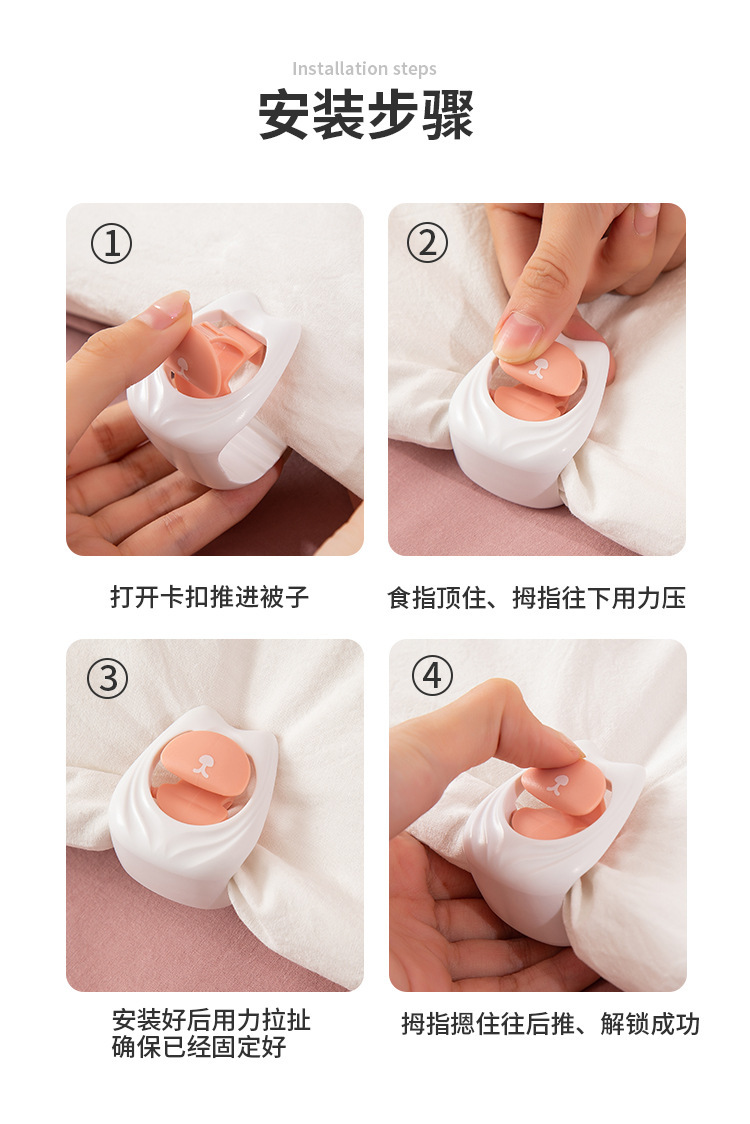 Installation steps

安装步骤

①

打开卡扣推进被子

②

食指顶住、拇指往下用力压

③

安装好后用力拉扯
确保已经固定好

④

拇指摁住往后推、解锁成功