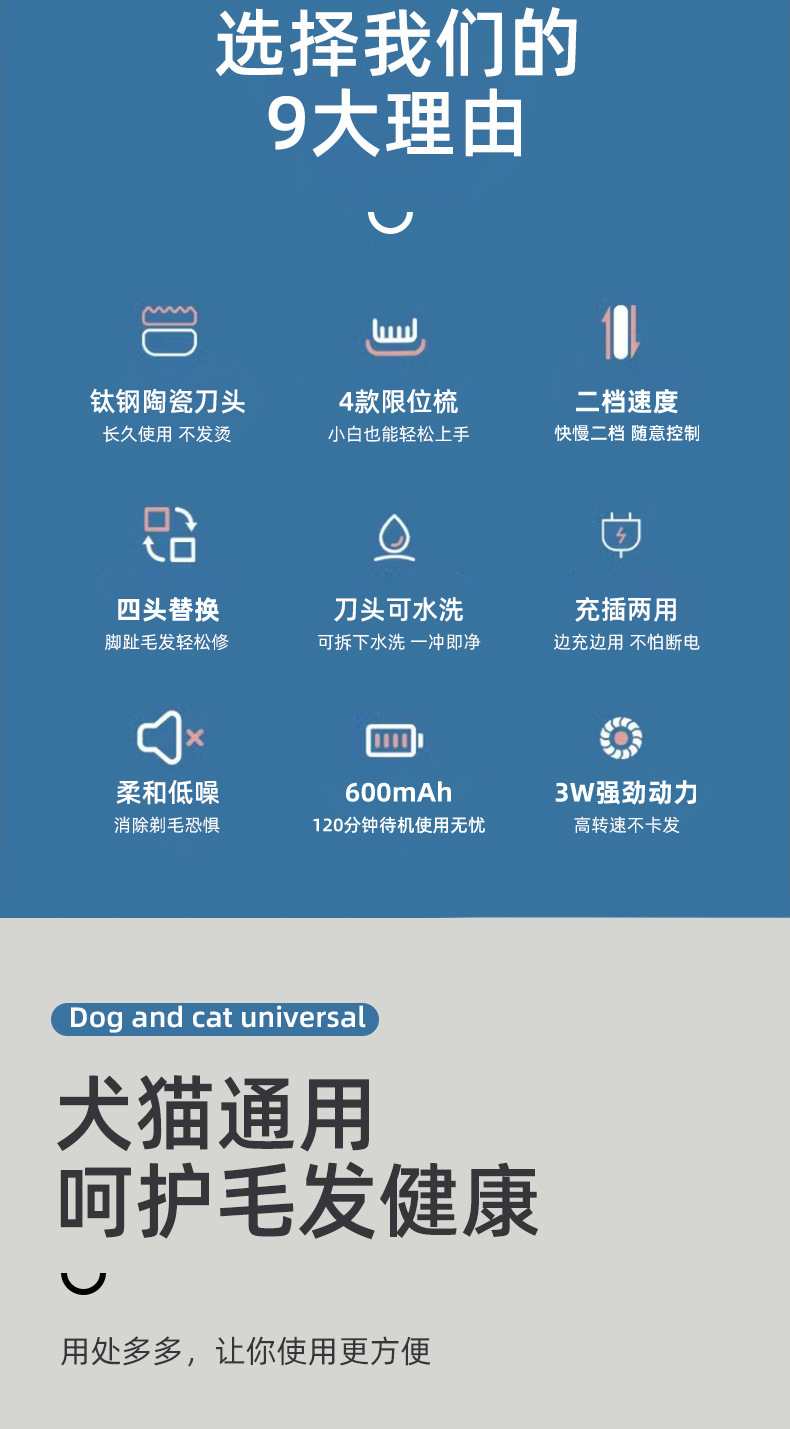 选择我们的
9大理由

钛钢陶瓷刀头
长久使用 不发烫

4款限位梳
小白也能轻松上手

二档速度
快慢二档 随意控制

四头替换
脚趾毛发轻松修

刀头可水洗
可拆下水洗 一冲即净

充插两用
边充边用 不怕断电

柔和低噪
消除剃毛恐惧

600mAh
120分钟待机使用无忧

3W强劲动力
高转速不卡发

Dog and cat universal

犬猫通用
呵护毛发健康

用处多多，让你使用更方便