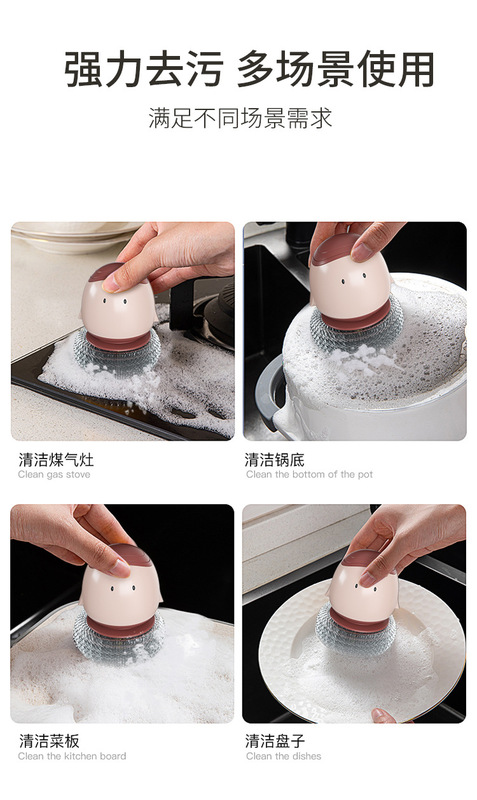 强力去污 多场景使用

满足不同场景需求

清洁煤气灶
Clean gas stove

清洁锅底
Clean the bottom of the pot

清洁菜板
Clean the kitchen board

清洁盘子
Clean the dishes