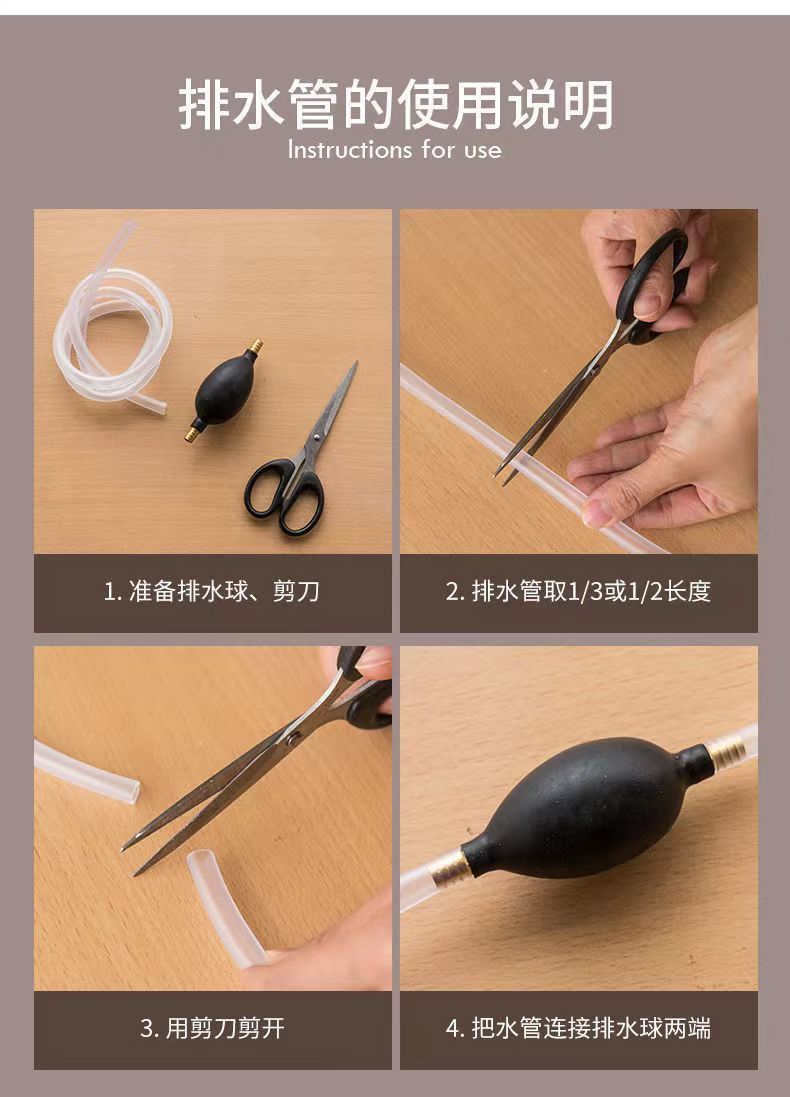 排水管的使用说明

Instructions for use

1. 准备排水球、剪刀

2. 排水管取1/3或1/2长度

3. 用剪刀剪开

4. 把水管连接排水球两端