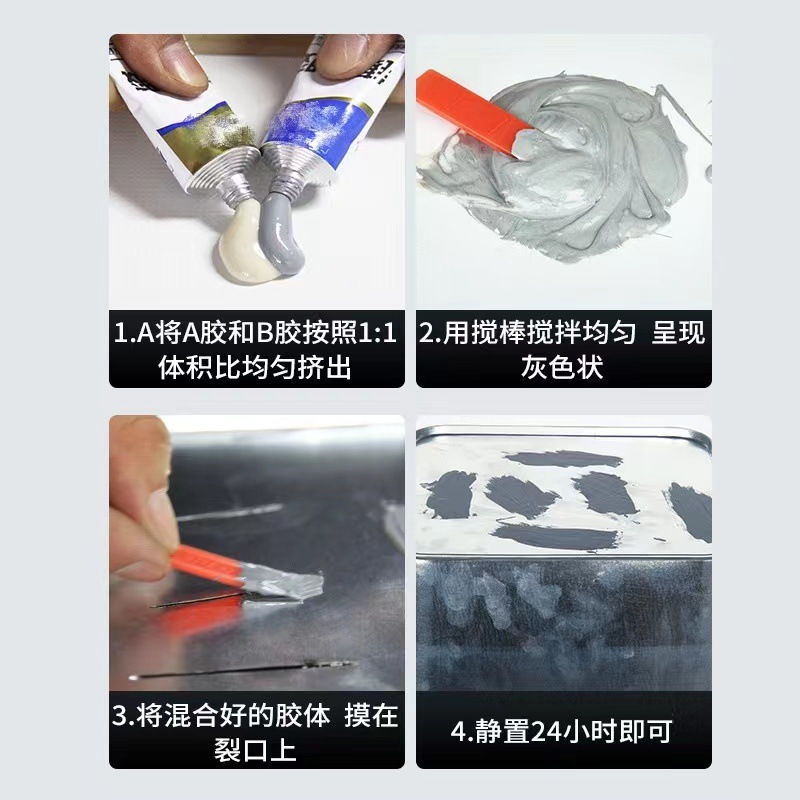 1.A将A胶和B胶按照1:1体积比均匀挤出

2.用搅棒搅拌均匀 呈现灰色状

3.将混合好的胶体 摸在裂口上

4.静置24小时即可