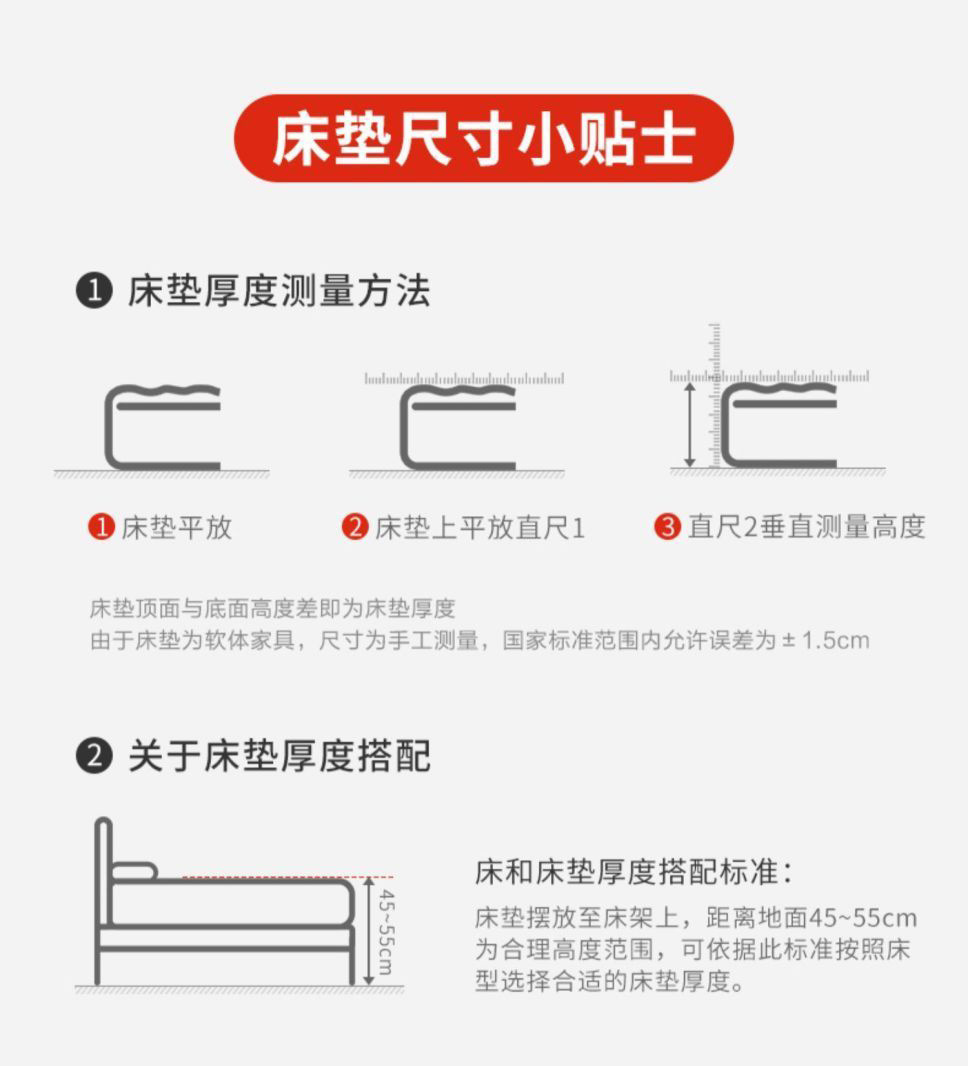 床垫尺寸小贴士

❶ 床垫厚度测量方法

❶ 床垫平放

❷ 床垫上平放直尺1

❸ 直尺2垂直测量高度

床垫顶面与底面高度差即为床垫厚度
由于床垫为软体家具，尺寸为手工测量，国家标准范围内允许误差为 ± 1.5cm

❷ 关于床垫厚度搭配

45~55cm

床和床垫厚度搭配标准：
床垫摆放至床架上，距离地面45~55cm为合理高度范围，可依据此标准按照床型选择合适的床垫厚度。