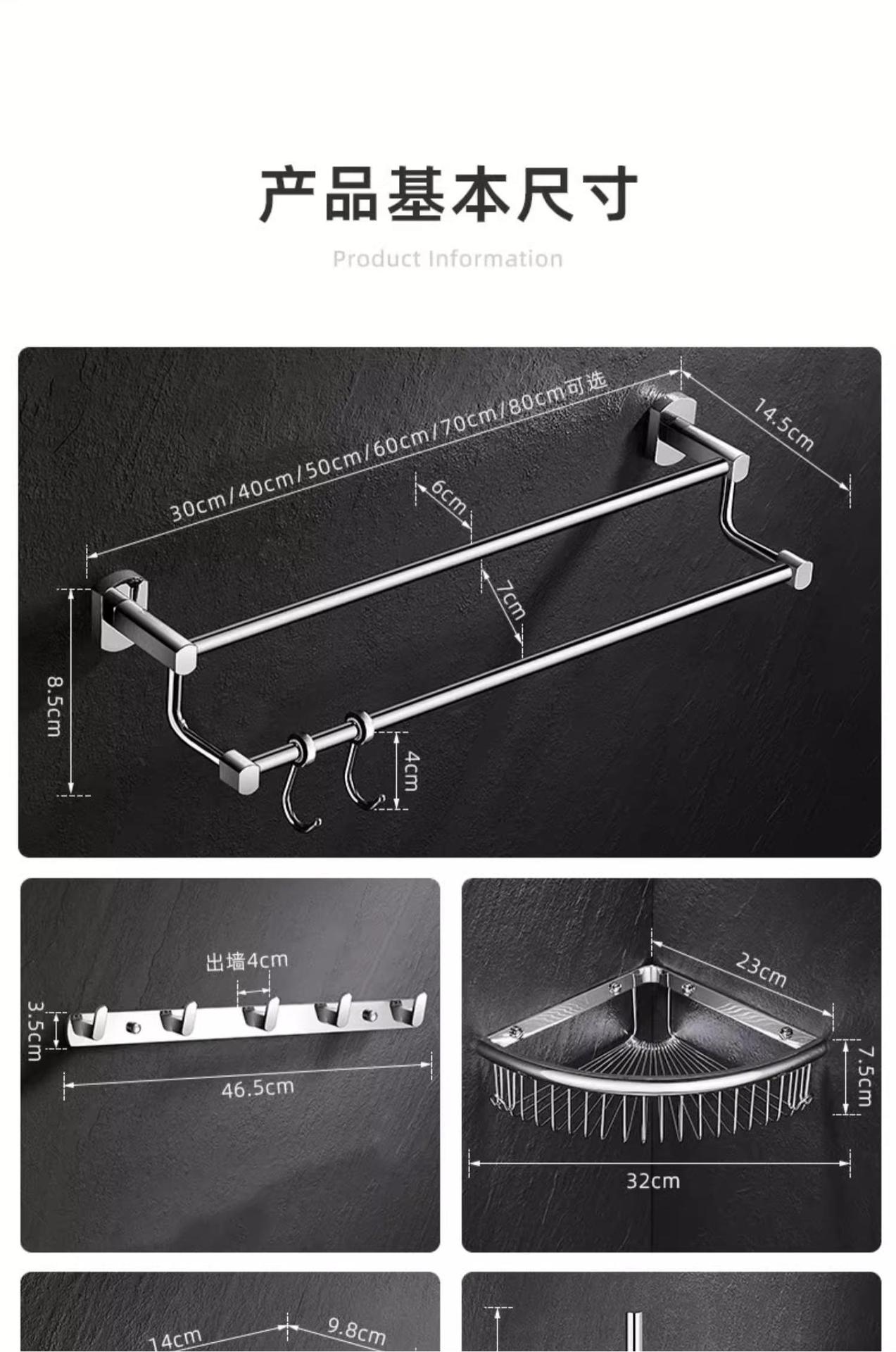 产品基本尺寸

Product Information

30cm/40cm/50cm/60cm/70cm/80cm可选

14.5cm

6cm

7cm

8.5cm

4cm

出墙4cm

3.5cm

46.5cm

23cm

7.5cm

32cm

14cm

9.8cm