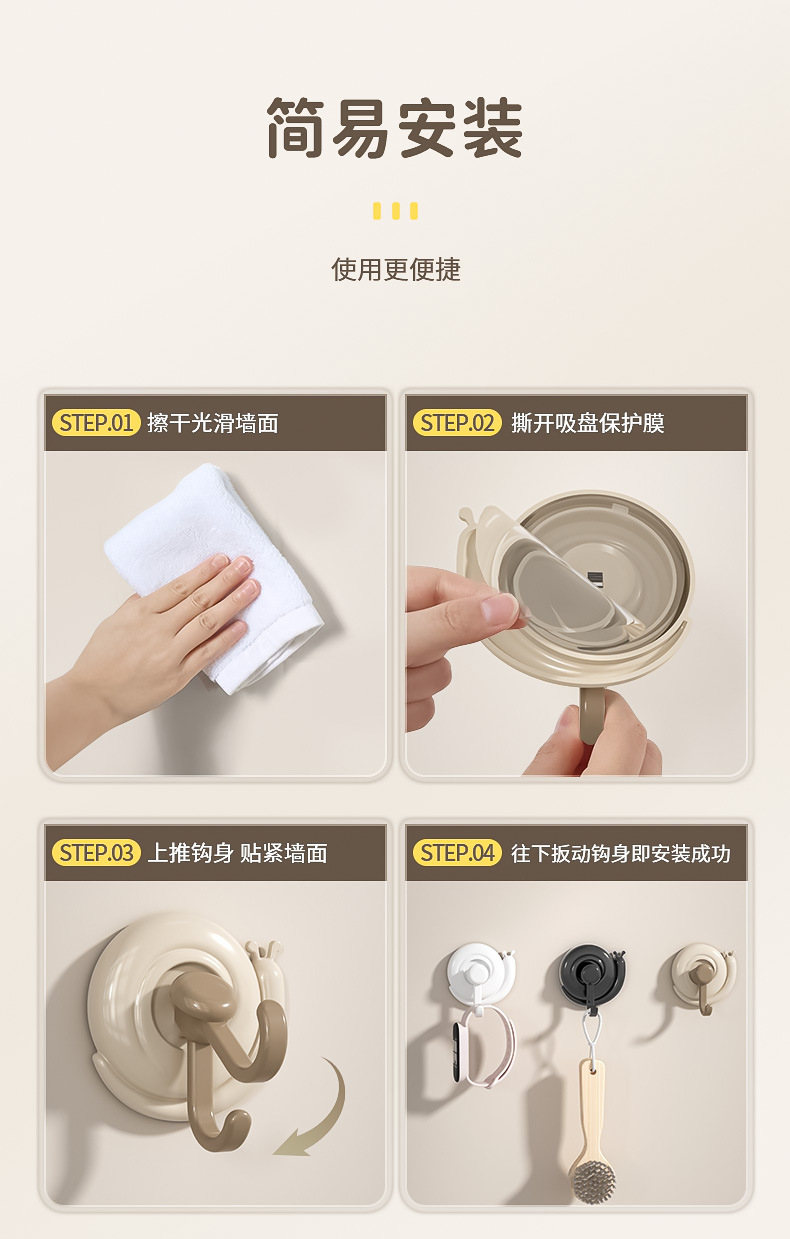 简易安装

使用更便捷

STEP.01 擦干光滑墙面

STEP.02 撕开吸盘保护膜

STEP.03 上推钩身 贴紧墙面

STEP.04 往下扳动钩身即安装成功