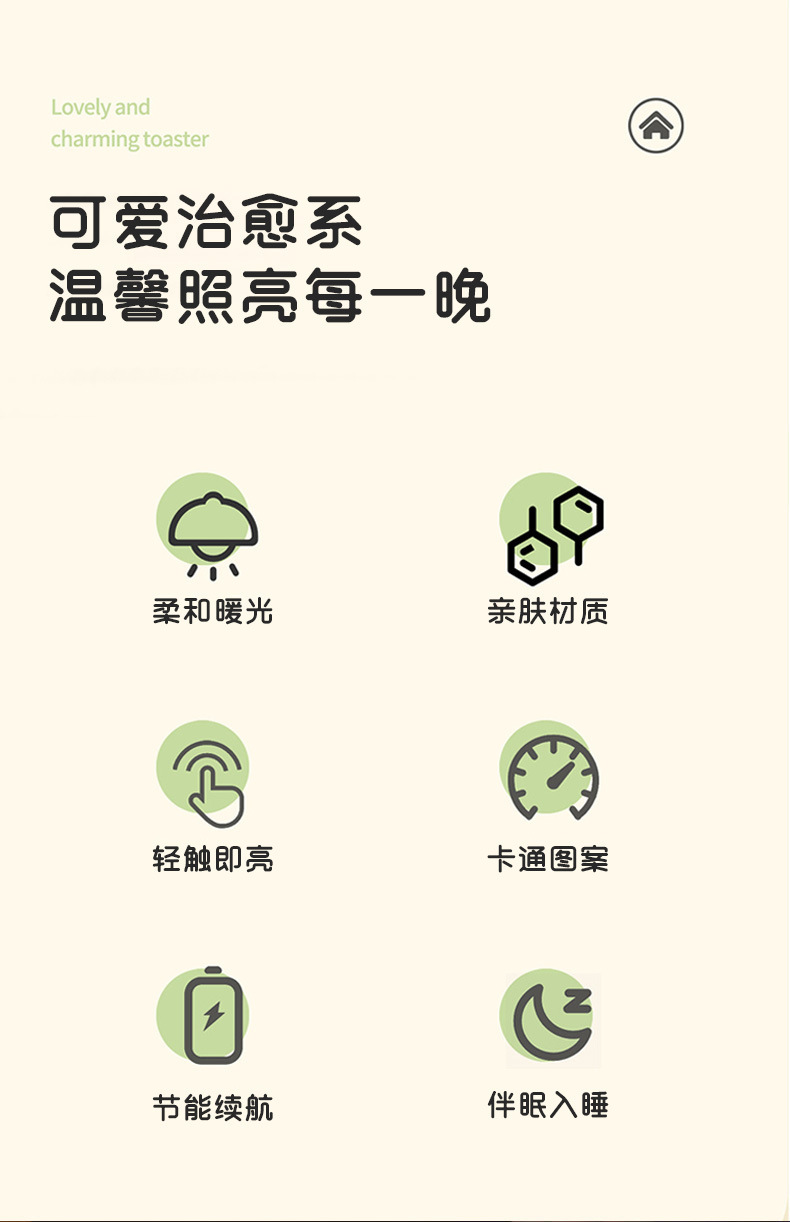 Lovely and
charming toaster

可爱治愈系
温馨照亮每一晚

柔和暖光

亲肤材质

轻触即亮

卡通图案

节能续航

伴眠入睡