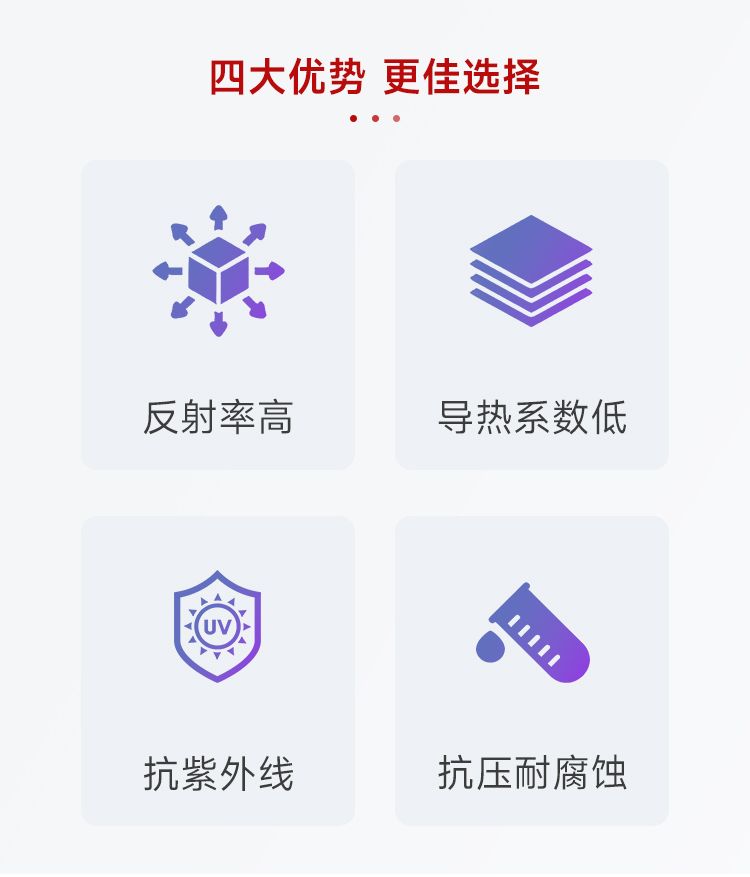 四大优势 更佳选择

反射率高

导热系数低

UV

抗紫外线

抗压耐腐蚀